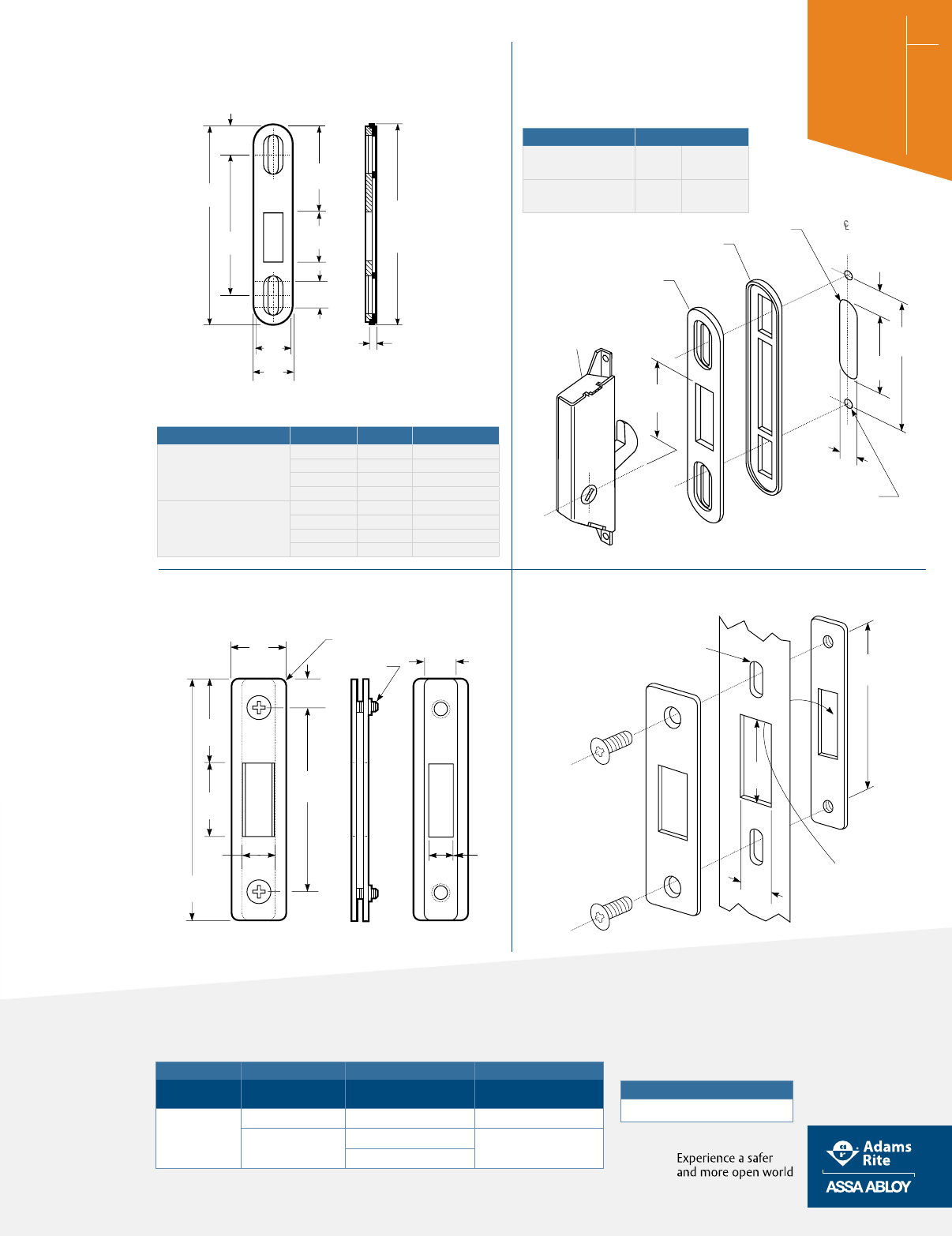 ℄

Experience a safer and more open world

Adams Rite

ASSA ABLOY