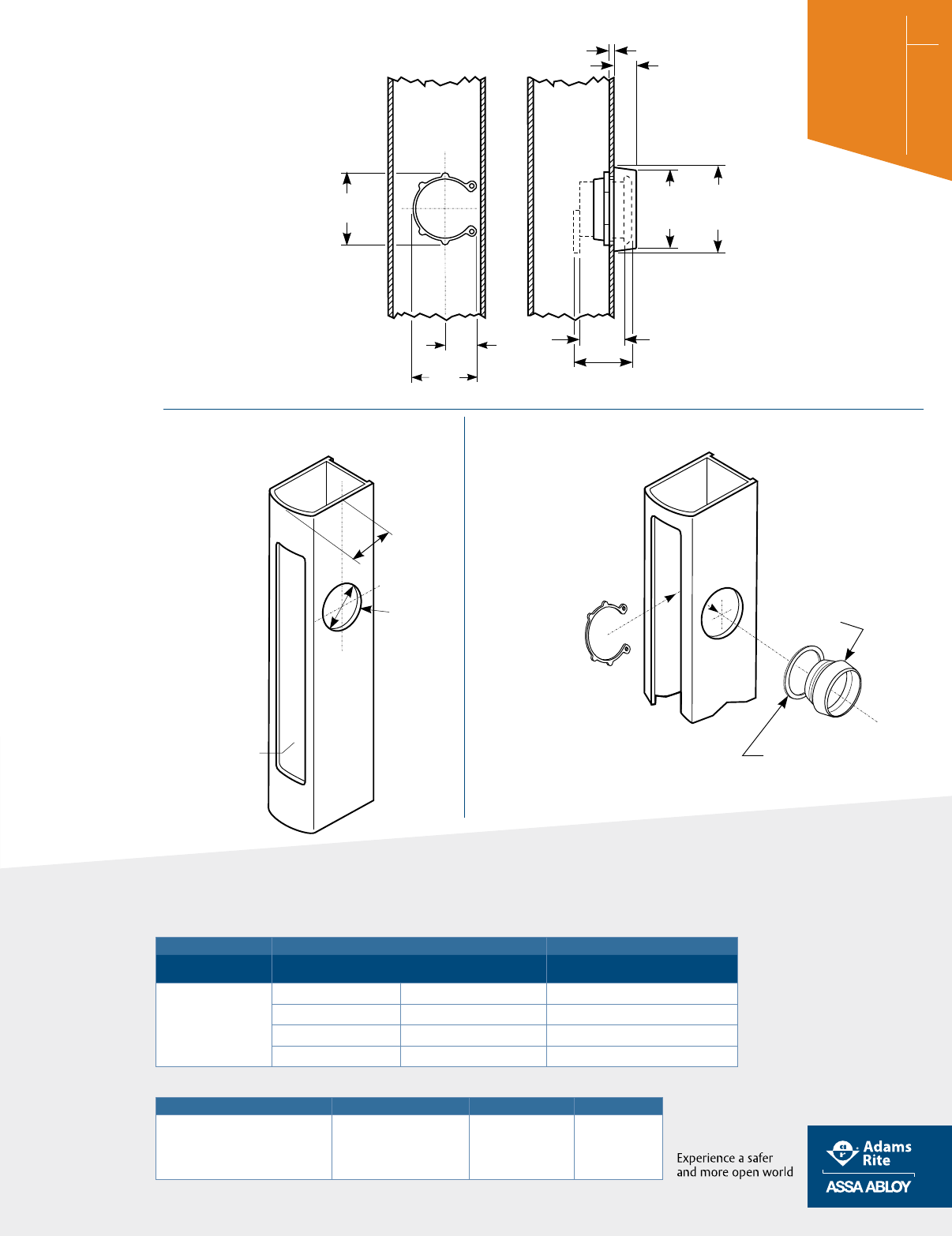 Experience a safer and more open world

Adams Rite

ASSA ABLOY