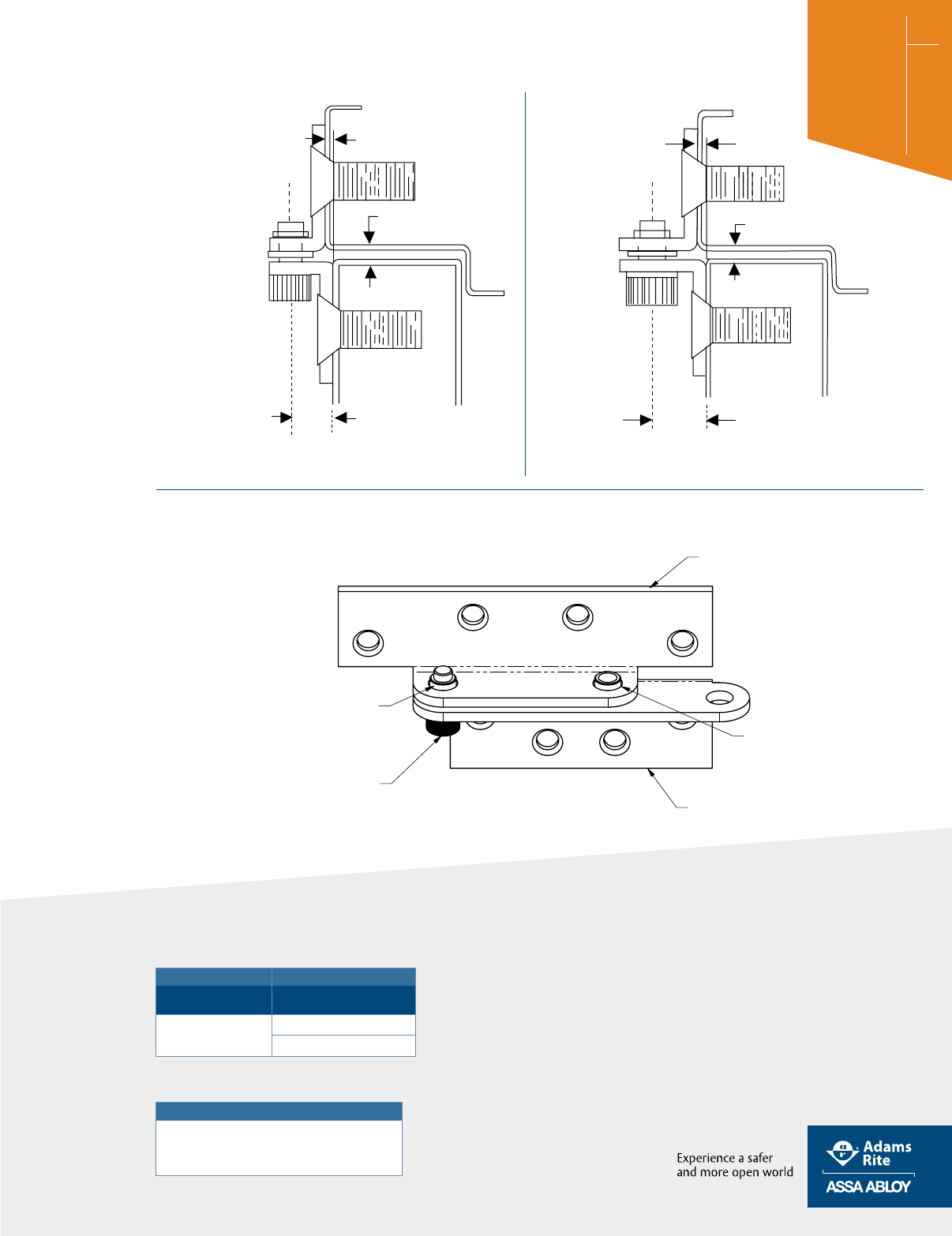 Experience a safer and more open world

Adams Rite

ASSA ABLOY