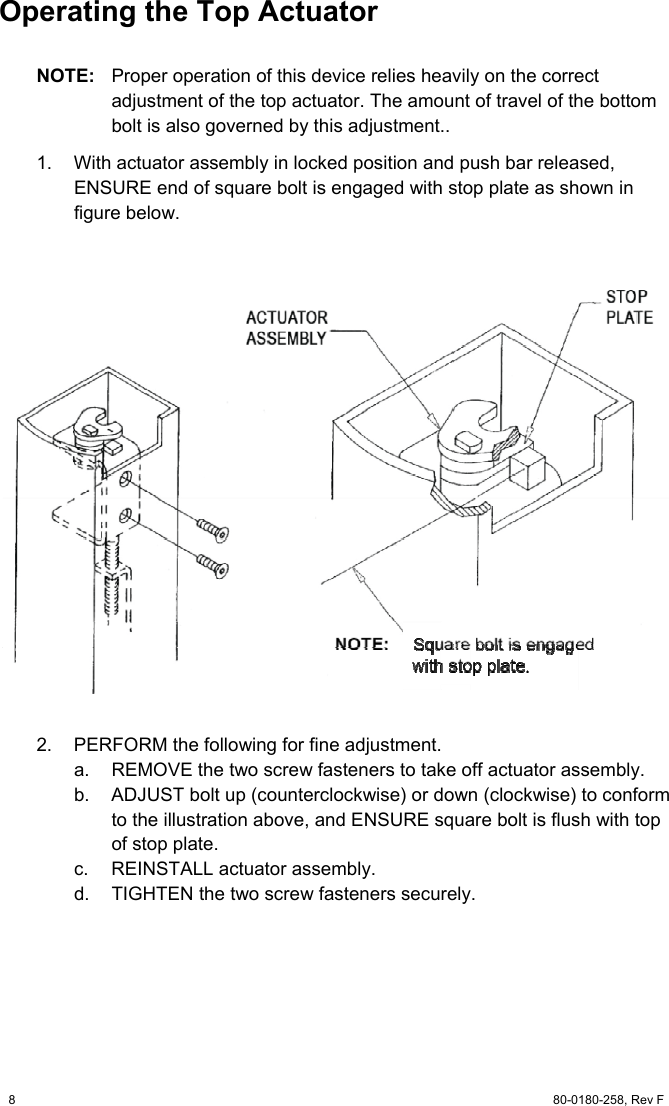 Operating the Top Actuator

NOTE: Proper operation of this device relies heavily on the correct adjustment of the top actuator. The amount of travel of the bottom bolt is also governed by this adjustment..

1. With actuator assembly in locked position and push bar released, ENSURE end of square bolt is engaged with stop plate as shown in figure below.

ACTUATOR ASSEMBLY

STOP PLATE

NOTE: Square bolt is engaged with stop plate.

2. PERFORM the following for fine adjustment.

a. REMOVE the two screw fasteners to take off actuator assembly.

b. ADJUST bolt up (counterclockwise) or down (clockwise) to conform to the illustration above, and ENSURE square bolt is flush with top of stop plate.

c. REINSTALL actuator assembly.

d. TIGHTEN the two screw fasteners securely.

8

80-0180-258, Rev F