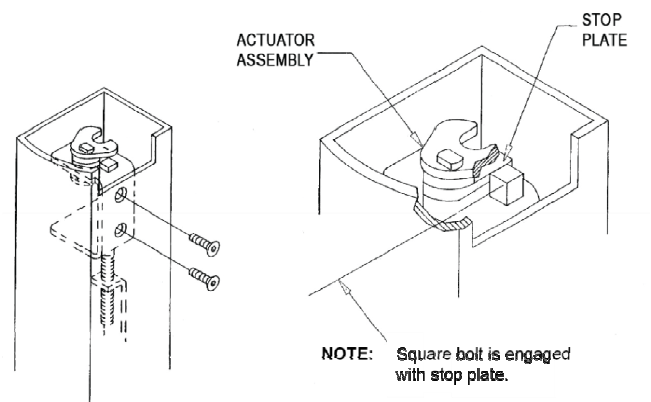 ACTUATOR ASSEMBLY

STOP PLATE

NOTE: Square bolt is engaged with stop plate.