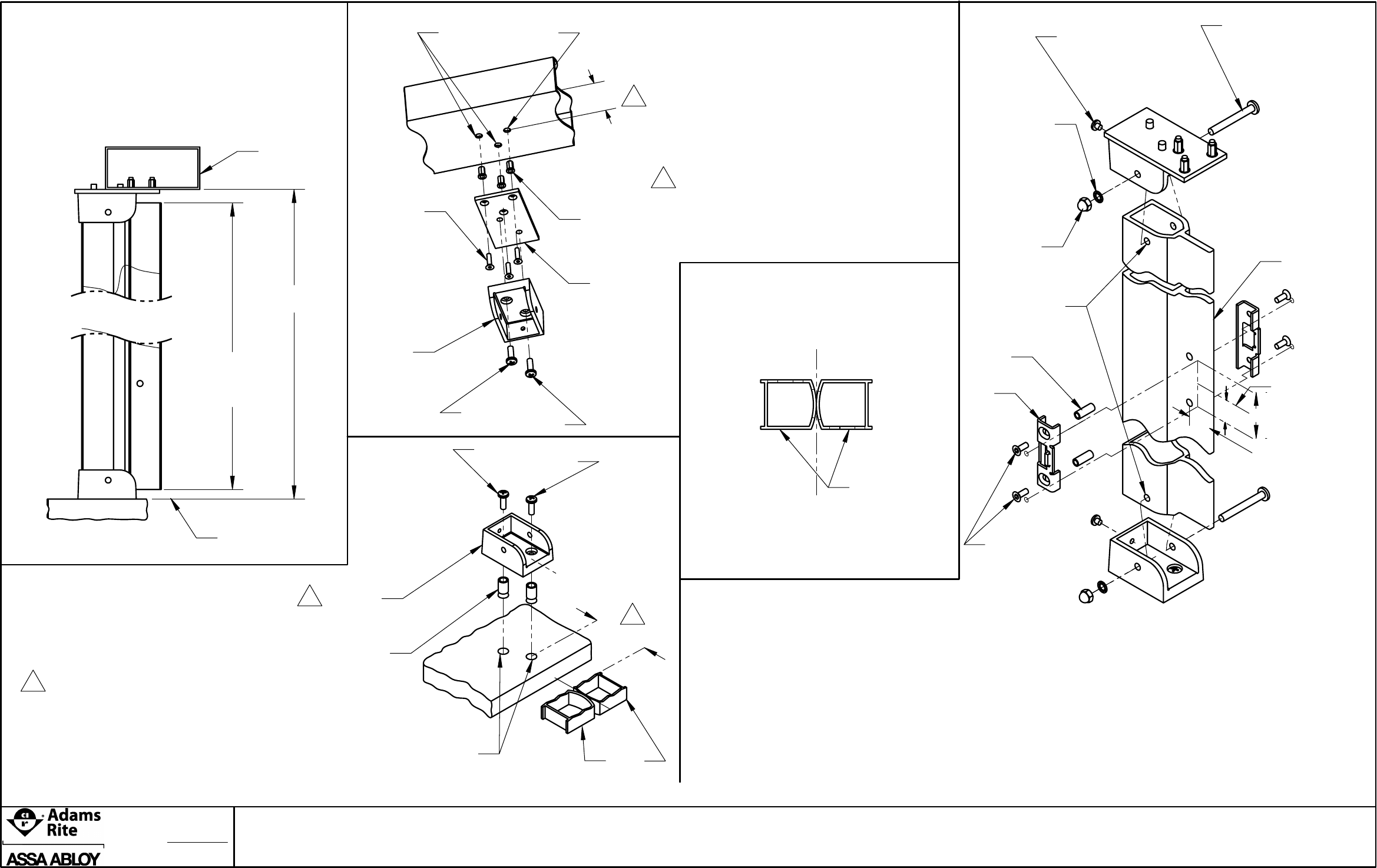 Adams Rite
ASSA ABLOY