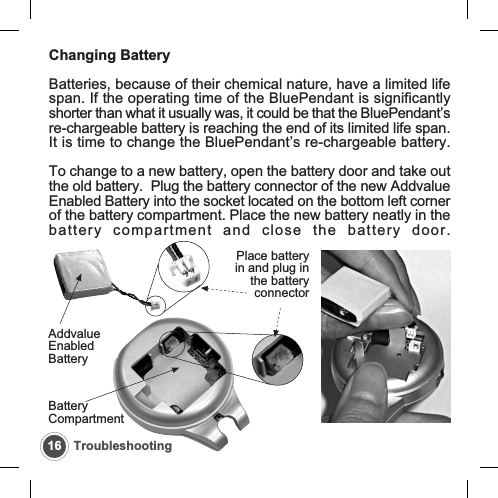 Changing Battery

Batteries, because of their chemical nature, have a limited life span. If the operating time of the BluePendant is significantly shorter than what it usually was, it could be that the BluePendant's re-chargeable battery is reaching the end of its limited life span. It is time to change the BluePendant's re-chargeable battery.

To change to a new battery, open the battery door and take out the old battery. Plug the battery connector of the new Addvalue Enabled Battery into the socket located on the bottom left corner of the battery compartment. Place the new battery neatly in the battery compartment and close the battery door.

Place battery in and plug in the battery connector

Addvalue Enabled Battery

Battery Compartment

16 Troubleshooting