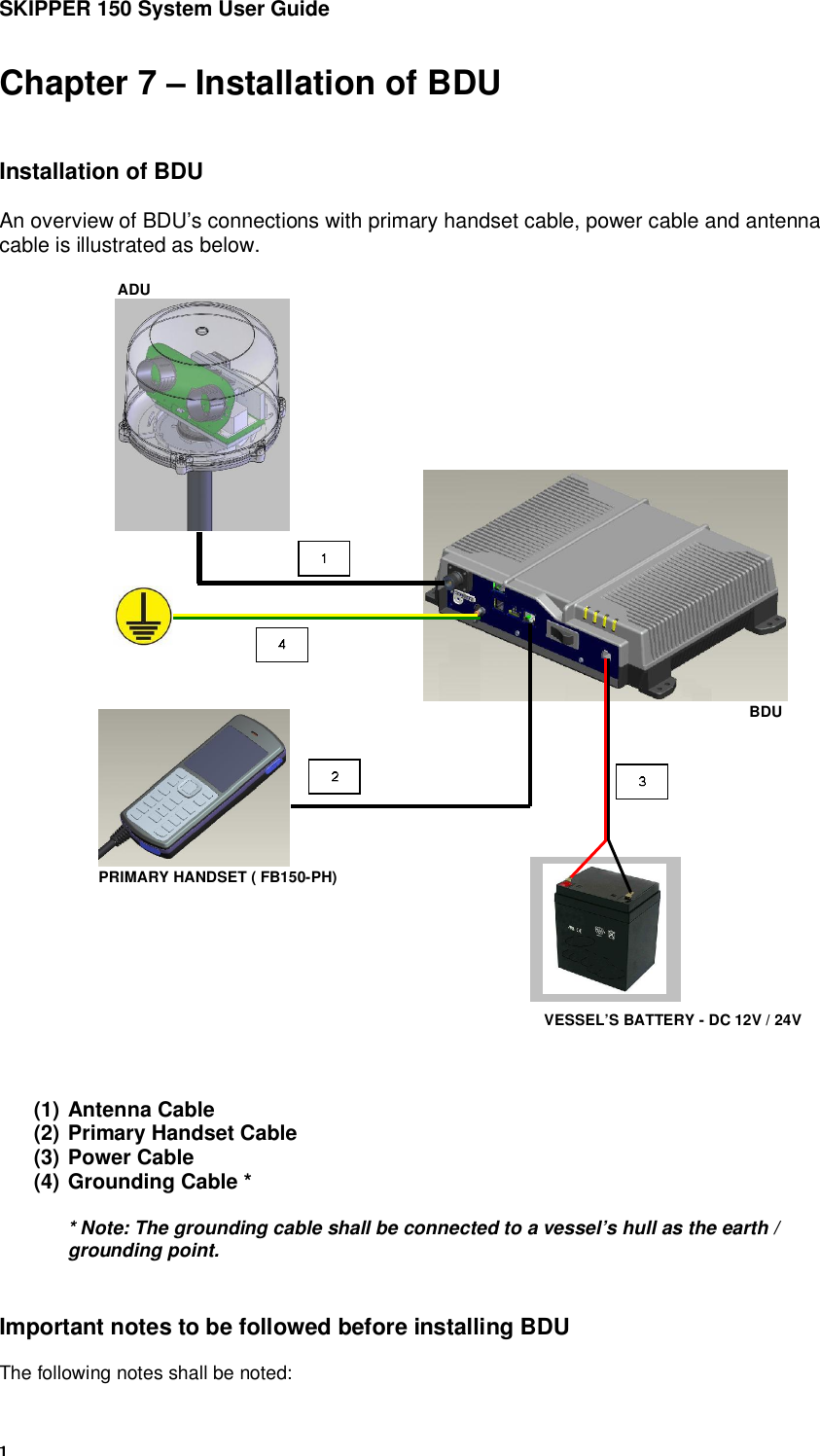 SKIPPER 150 System User Guide

Chapter 7 – Installation of BDU

Installation of BDU

An overview of BDU's connections with primary handset cable, power cable and antenna cable is illustrated as below.

ADU

1

4

BDU

2

3

PRIMARY HANDSET ( FB150-PH)

VESSEL'S BATTERY - DC 12V / 24V

(1) Antenna Cable
(2) Primary Handset Cable
(3) Power Cable
(4) Grounding Cable *

* Note: The grounding cable shall be connected to a vessel's hull as the earth / grounding point.

Important notes to be followed before installing BDU

The following notes shall be noted:

1