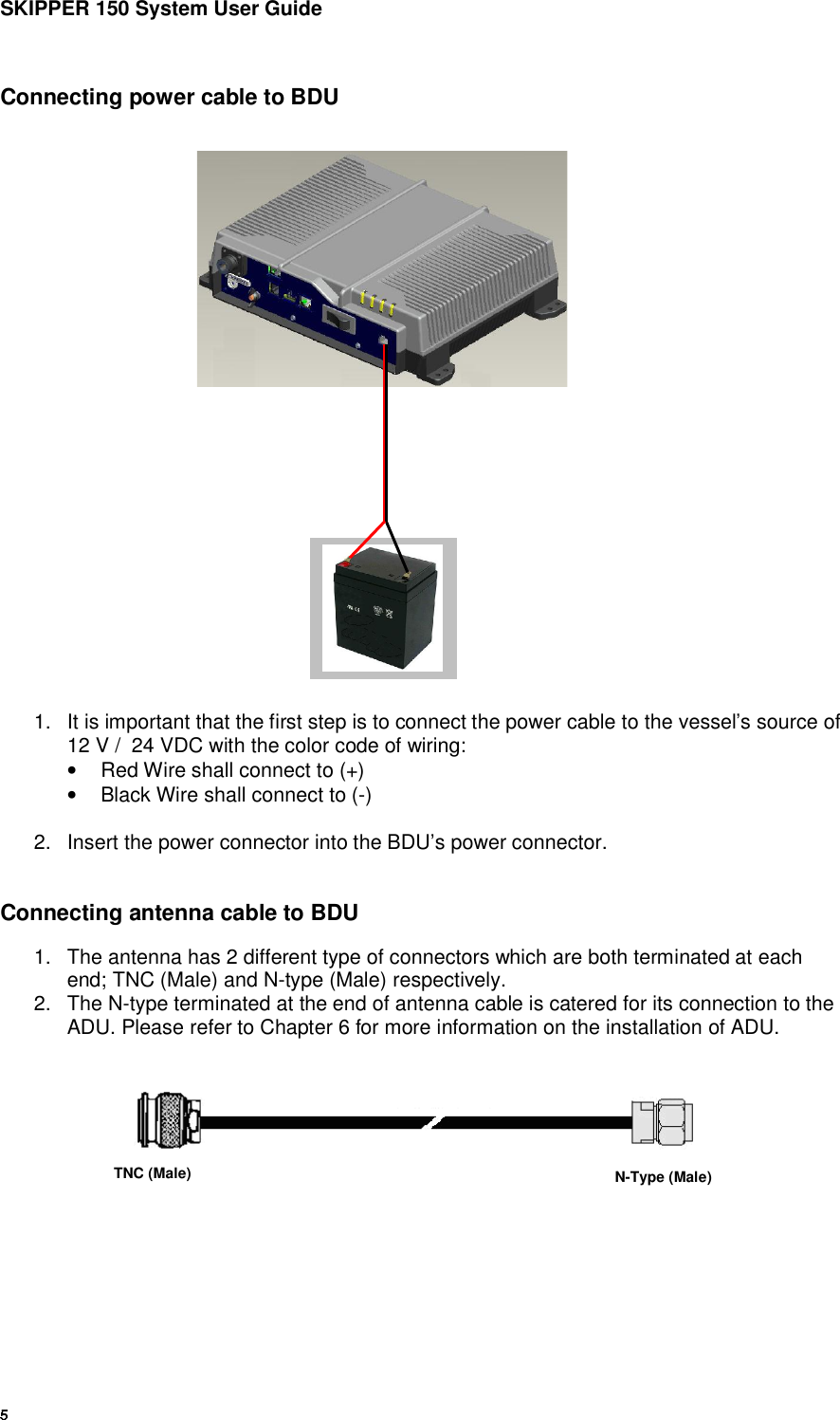 SKIPPER 150 System User Guide

Connecting power cable to BDU

1. It is important that the first step is to connect the power cable to the vessel's source of 12 V / 24 VDC with the color code of wiring:
• Red Wire shall connect to (+)
• Black Wire shall connect to (-)

2. Insert the power connector into the BDU's power connector.

Connecting antenna cable to BDU

1. The antenna has 2 different type of connectors which are both terminated at each end; TNC (Male) and N-type (Male) respectively.
2. The N-type terminated at the end of antenna cable is catered for its connection to the ADU. Please refer to Chapter 6 for more information on the installation of ADU.

TNC (Male)
N-Type (Male)

5