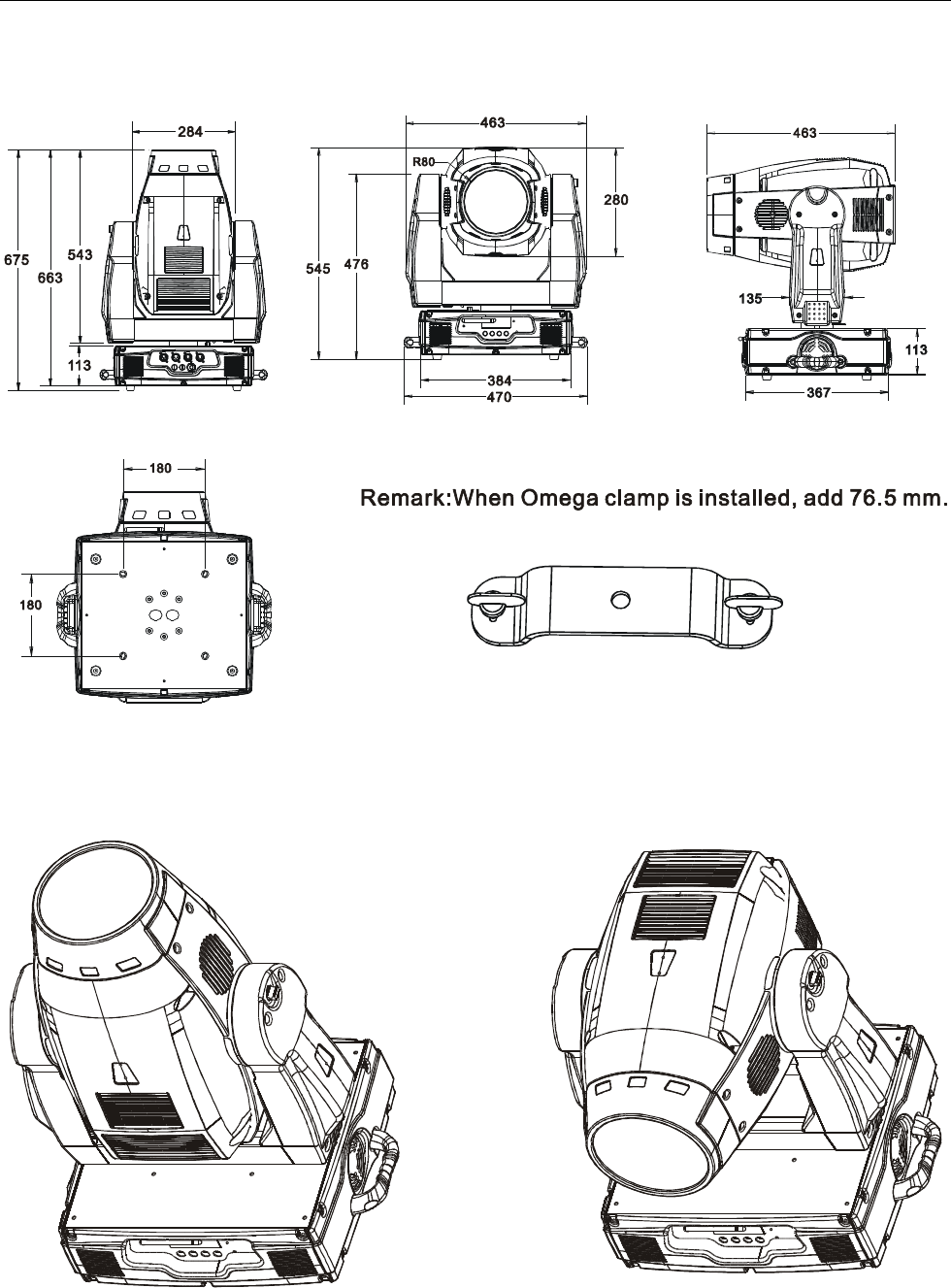 284
675
663
543
113

463
R80
280
545
476
384
470

463
135
113
367

180
180

Remark:When Omega clamp is installed, add 76.5 mm.