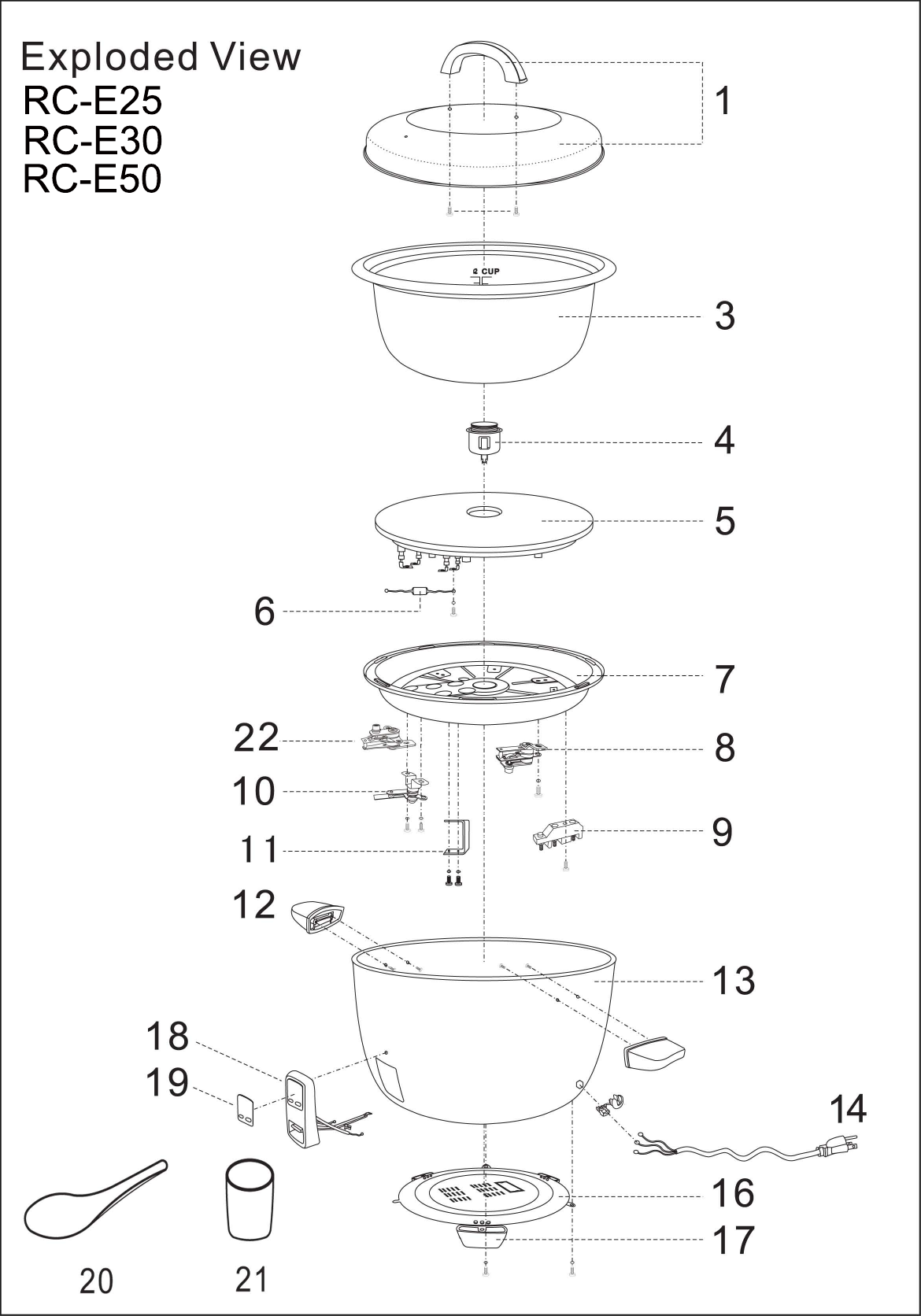 Exploded View
RC-E25
RC-E30
RC-E50

1

2 CUP

3

4

5

6

7

22

8

10

9

11

12

13

18

19

14

16

17

20

21