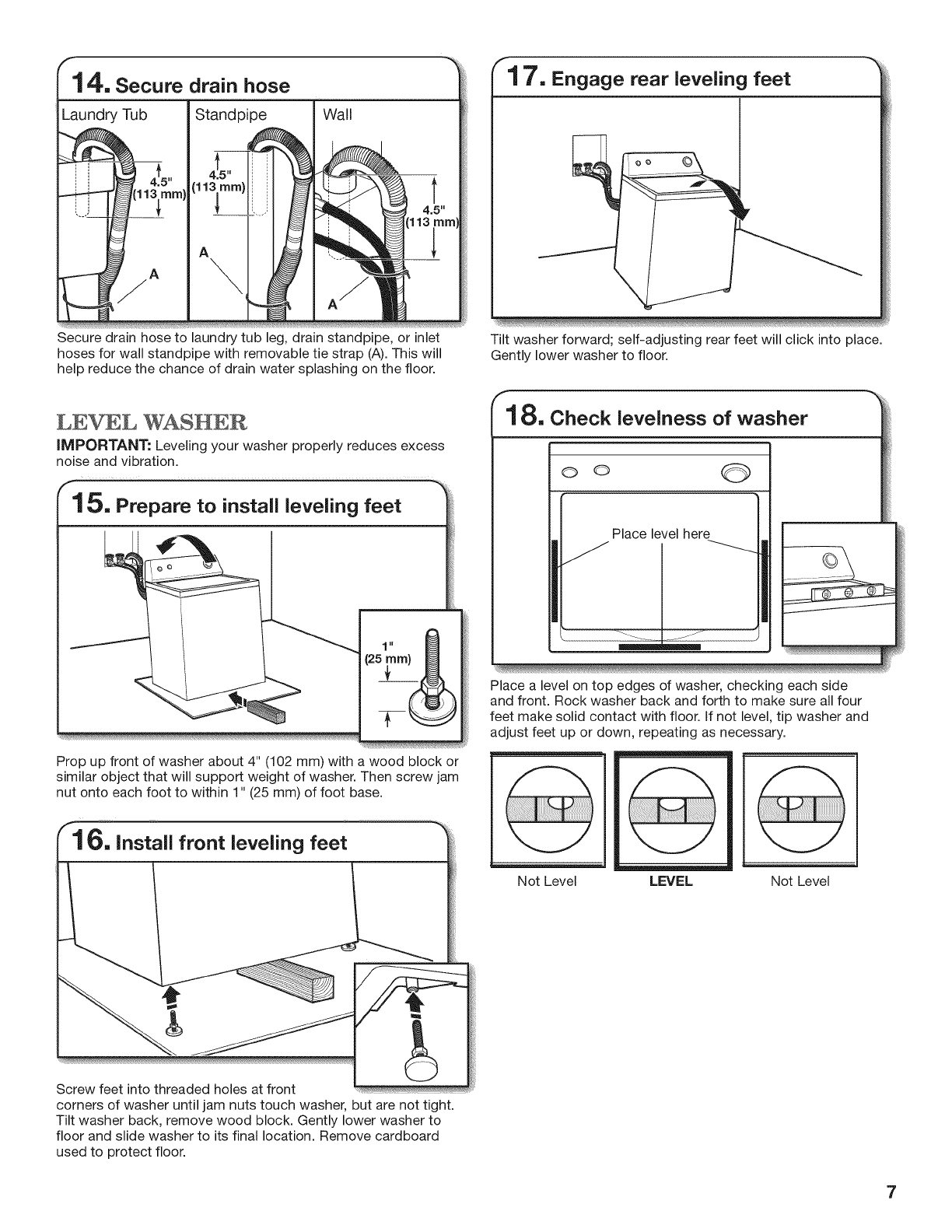 14. Secure drain hose

Laundry Tub
4.5" (113 mm)
A

Standpipe
4.5" (113 mm)
A

Wall
4.5" (113 mm)
A

Secure drain hose to laundry tub leg, drain standpipe, or inlet hoses for wall standpipe with removable tie strap (A). This will help reduce the chance of drain water splashing on the floor.

LEVEL WASHER

IMPORTANT: Leveling your washer properly reduces excess noise and vibration.

15. Prepare to install leveling feet

1" (25 mm)

Prop up front of washer about 4" (102 mm) with a wood block or similar object that will support weight of washer. Then screw jam nut onto each foot to within 1" (25 mm) of foot base.

16. Install front leveling feet

Screw feet into threaded holes at front corners of washer until jam nuts touch washer, but are not tight. Tilt washer back, remove wood block. Gently lower washer to floor and slide washer to its final location. Remove cardboard used to protect floor.

17. Engage rear leveling feet

Tilt washer forward; self-adjusting rear feet will click into place. Gently lower washer to floor.

18. Check levelness of washer

Place level here

Place a level on top edges of washer, checking each side and front. Rock washer back and forth to make sure all four feet make solid contact with floor. If not level, tip washer and adjust feet up or down, repeating as necessary.

Not Level

LEVEL

Not Level

7