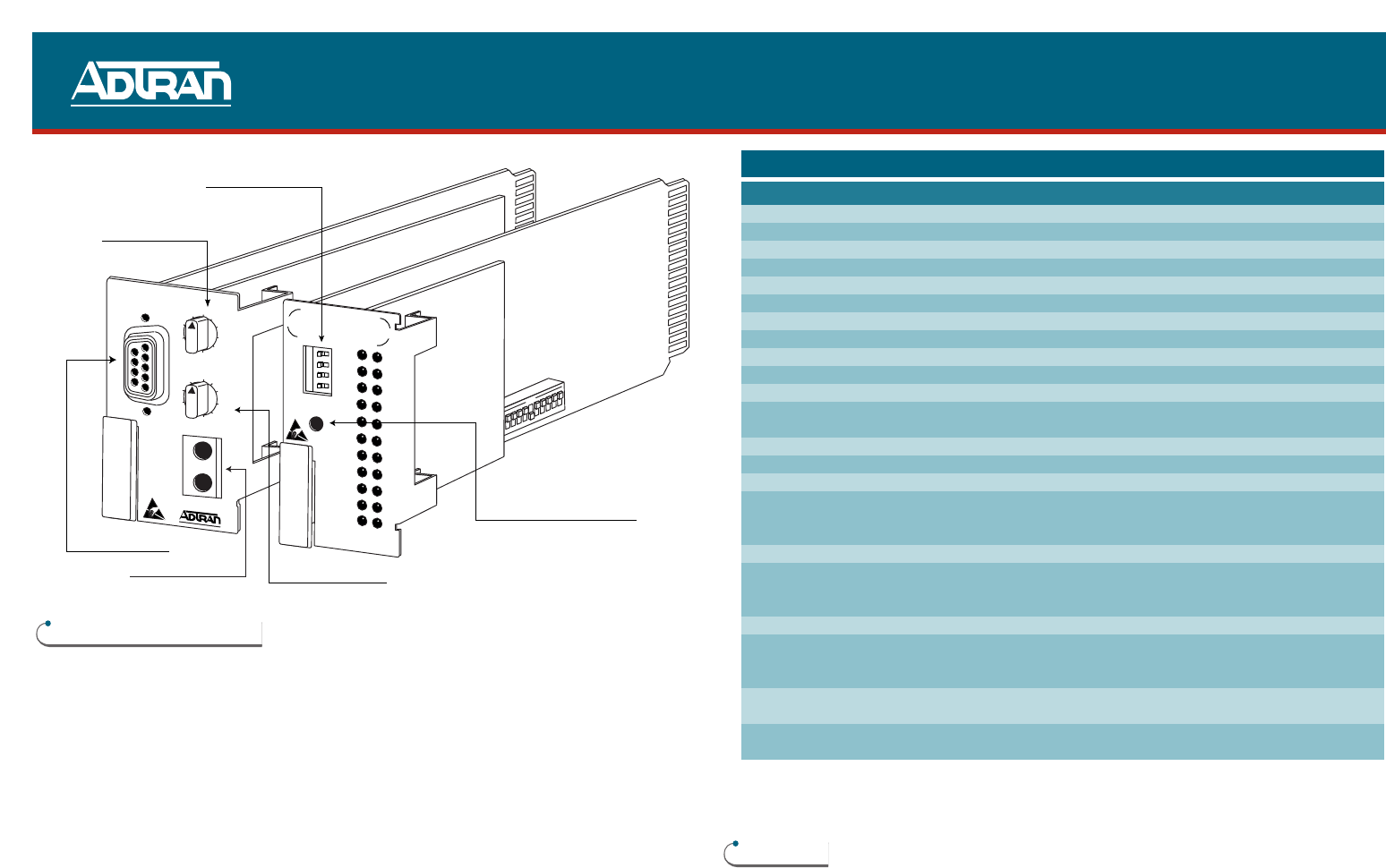 ADTRAN

ADTRAN