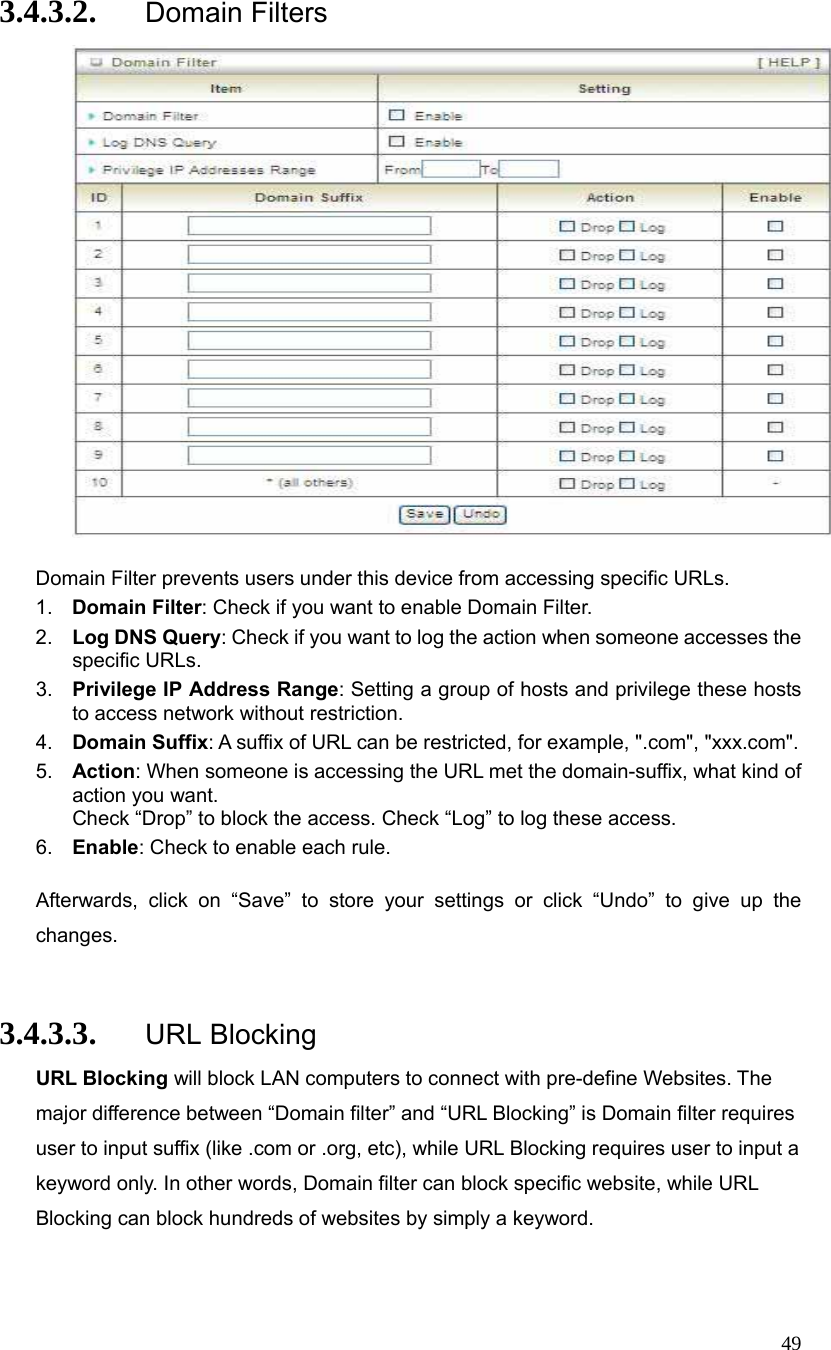 3.4.3.2. Domain Filters

Domain Filter [ HELP ]

| Item | Setting |
|---|---|
| Domain Filter | Enable |
| Log DNS Query | Enable |
| Privilege IP Addresses Range | From To |

| ID | Domain Suffix | Action | Enable |
|---|---|---|---|
| 1 | | Drop Log | |
| 2 | | Drop Log | |
| 3 | | Drop Log | |
| 4 | | Drop Log | |
| 5 | | Drop Log | |
| 6 | | Drop Log | |
| 7 | | Drop Log | |
| 8 | | Drop Log | |
| 9 | | Drop Log | |
| 10 | * (all others) | Drop Log | - |

Save Undo

Domain Filter prevents users under this device from accessing specific URLs.
1. Domain Filter: Check if you want to enable Domain Filter.
2. Log DNS Query: Check if you want to log the action when someone accesses the specific URLs.
3. Privilege IP Address Range: Setting a group of hosts and privilege these hosts to access network without restriction.
4. Domain Suffix: A suffix of URL can be restricted, for example, ".com", "xxx.com".
5. Action: When someone is accessing the URL met the domain-suffix, what kind of action you want.
Check “Drop” to block the access. Check “Log” to log these access.
6. Enable: Check to enable each rule.

Afterwards, click on “Save” to store your settings or click “Undo” to give up the changes.

3.4.3.3. URL Blocking

URL Blocking will block LAN computers to connect with pre-define Websites. The major difference between “Domain filter” and “URL Blocking” is Domain filter requires user to input suffix (like .com or .org, etc), while URL Blocking requires user to input a keyword only. In other words, Domain filter can block specific website, while URL Blocking can block hundreds of websites by simply a keyword.

49