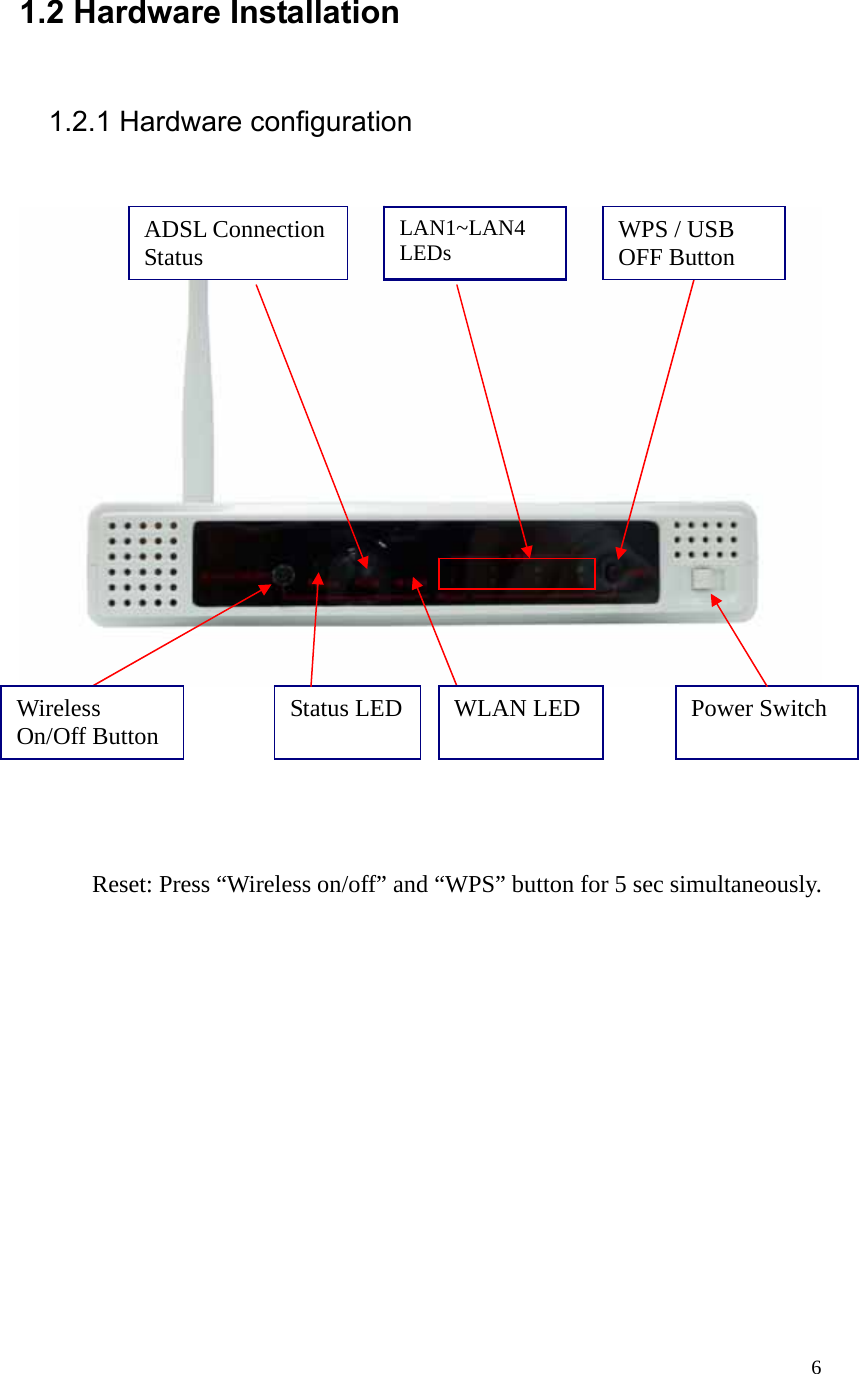 1.2 Hardware Installation

1.2.1 Hardware configuration

ADSL Connection Status

LAN1~LAN4 LEDs

WPS / USB OFF Button

Wireless On/Off Button

Status LED

WLAN LED

Power Switch

Reset: Press “Wireless on/off” and “WPS” button for 5 sec simultaneously.

6