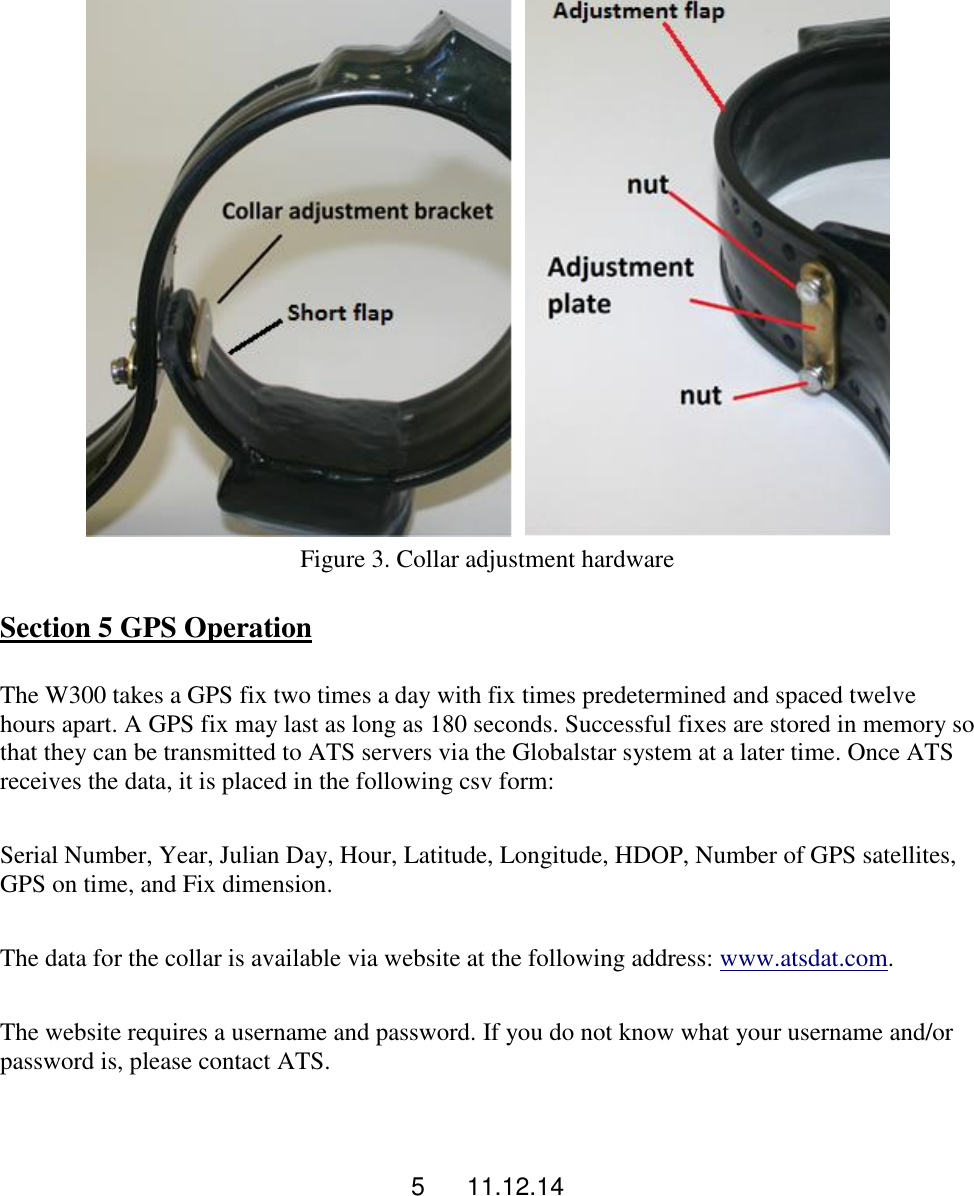 Collar adjustment bracket

Short flap

Adjustment flap

nut

Adjustment plate

nut

Figure 3. Collar adjustment hardware

Section 5 GPS Operation

The W300 takes a GPS fix two times a day with fix times predetermined and spaced twelve hours apart. A GPS fix may last as long as 180 seconds. Successful fixes are stored in memory so that they can be transmitted to ATS servers via the Globalstar system at a later time. Once ATS receives the data, it is placed in the following csv form:

Serial Number, Year, Julian Day, Hour, Latitude, Longitude, HDOP, Number of GPS satellites, GPS on time, and Fix dimension.

The data for the collar is available via website at the following address: www.atsdat.com.

The website requires a username and password. If you do not know what your username and/or password is, please contact ATS.

5 11.12.14