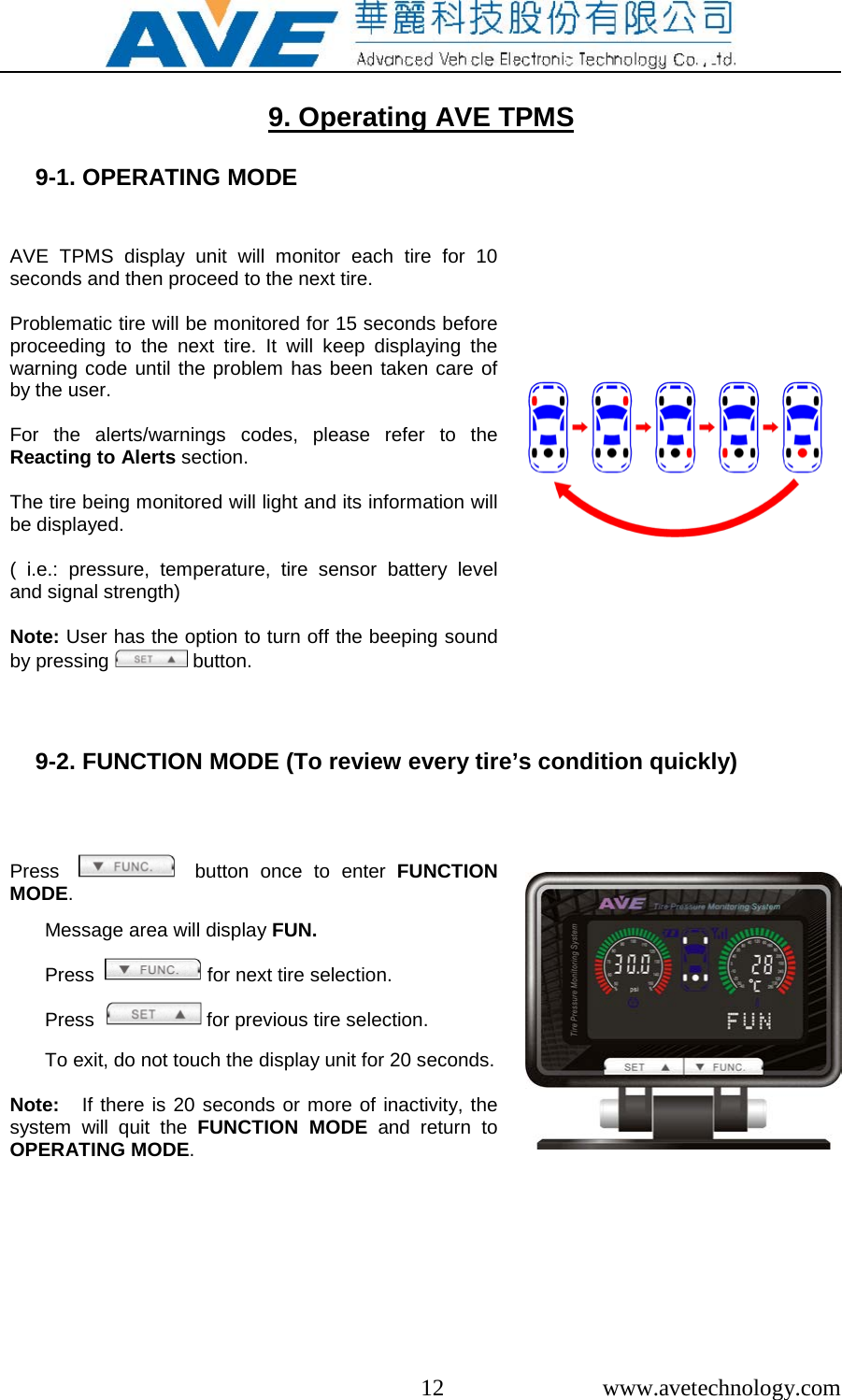 AVE 華麗科技股份有限公司 Advanced Vehicle Electronic Technology Co., Ltd.

9. Operating AVE TPMS

9-1. OPERATING MODE

AVE TPMS display unit will monitor each tire for 10 seconds and then proceed to the next tire.

Problematic tire will be monitored for 15 seconds before proceeding to the next tire. It will keep displaying the warning code until the problem has been taken care of by the user.

For the alerts/warnings codes, please refer to the **Reacting to Alerts** section.

The tire being monitored will light and its information will be displayed.

( i.e.: pressure, temperature, tire sensor battery level and signal strength)

**Note:** User has the option to turn off the beeping sound by pressing SET ▲ button.

9-2. FUNCTION MODE (To review every tire's condition quickly)

Press ▼ FUNC. button once to enter **FUNCTION MODE**.

Message area will display **FUN.**

Press ▼ FUNC. for next tire selection.

Press SET ▲ for previous tire selection.

To exit, do not touch the display unit for 20 seconds.

**Note:** If there is 20 seconds or more of inactivity, the system will quit the **FUNCTION MODE** and return to **OPERATING MODE**.

AVE Tire Pressure Monitoring System
Tire Pressure Monitoring System
30.0
psi
28
°C
FUN
SET ▲
▼ FUNC.

12 www.avetechnology.com