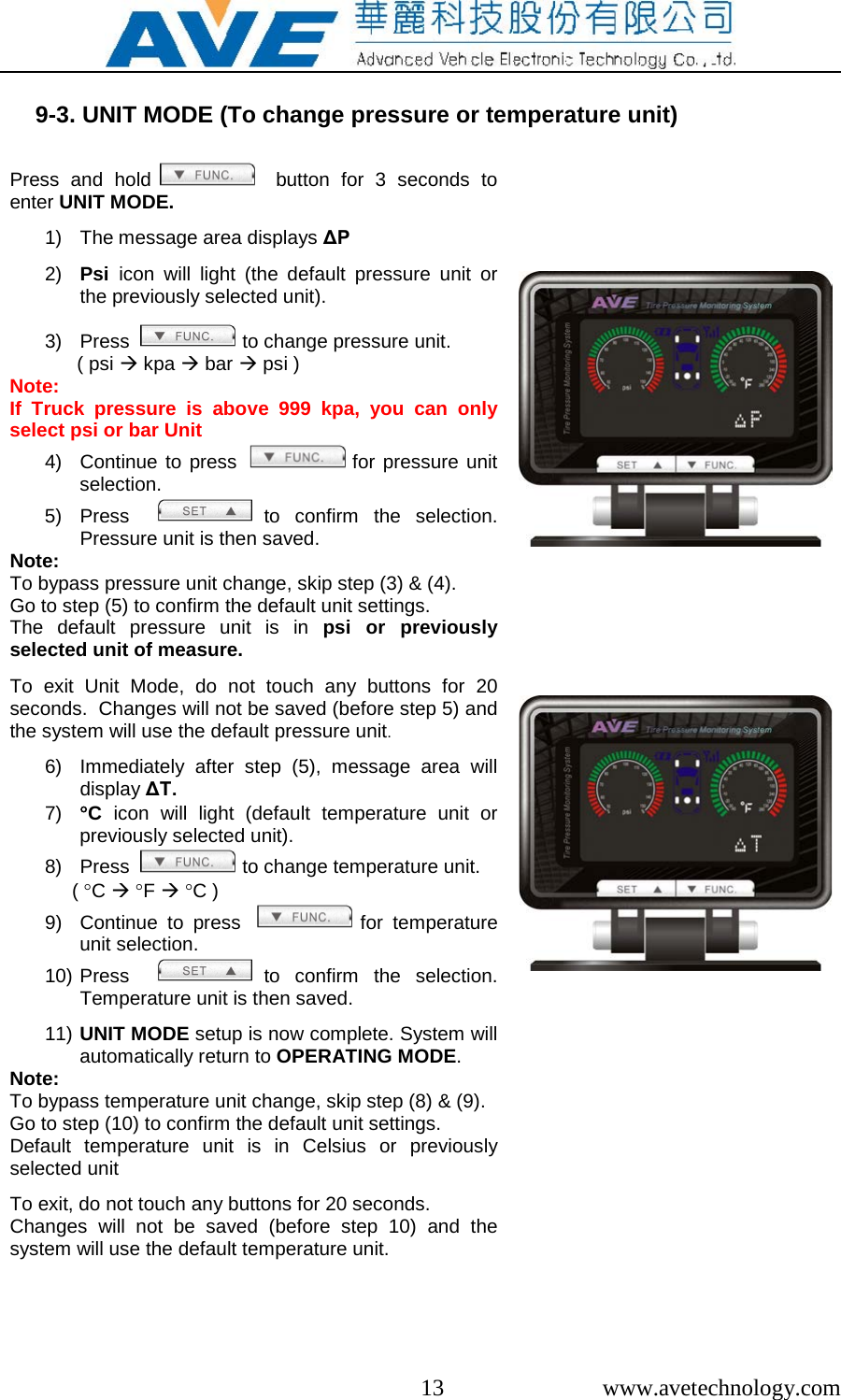 AVE 華麗科技股份有限公司 Advanced Vehicle Electronic Technology Co., Ltd.

9-3. UNIT MODE (To change pressure or temperature unit)

Press and hold ▼ FUNC. button for 3 seconds to enter UNIT MODE.

1) The message area displays ΔP

2) Psi icon will light (the default pressure unit or the previously selected unit).

3) Press ▼ FUNC. to change pressure unit. ( psi → kpa → bar → psi )

Note:
If Truck pressure is above 999 kpa, you can only select psi or bar Unit

4) Continue to press ▼ FUNC. for pressure unit selection.

5) Press SET ▲ to confirm the selection. Pressure unit is then saved.

Note:
To bypass pressure unit change, skip step (3) & (4).
Go to step (5) to confirm the default unit settings.
The default pressure unit is in psi or previously selected unit of measure.

To exit Unit Mode, do not touch any buttons for 20 seconds. Changes will not be saved (before step 5) and the system will use the default pressure unit.

6) Immediately after step (5), message area will display ΔT.

7) °C icon will light (default temperature unit or previously selected unit).

8) Press ▼ FUNC. to change temperature unit. ( °C → °F → °C )

9) Continue to press ▼ FUNC. for temperature unit selection.

10) Press SET ▲ to confirm the selection. Temperature unit is then saved.

11) UNIT MODE setup is now complete. System will automatically return to OPERATING MODE.

Note:
To bypass temperature unit change, skip step (8) & (9).
Go to step (10) to confirm the default unit settings.
Default temperature unit is in Celsius or previously selected unit

To exit, do not touch any buttons for 20 seconds.
Changes will not be saved (before step 10) and the system will use the default temperature unit.

AVE Tire Pressure Monitoring System
Tire Pressure Monitoring System
psi °F ΔP
SET ▲ ▼ FUNC.

AVE Tire Pressure Monitoring System
Tire Pressure Monitoring System
psi °F ΔT
SET ▲ ▼ FUNC.

13 www.avetechnology.com