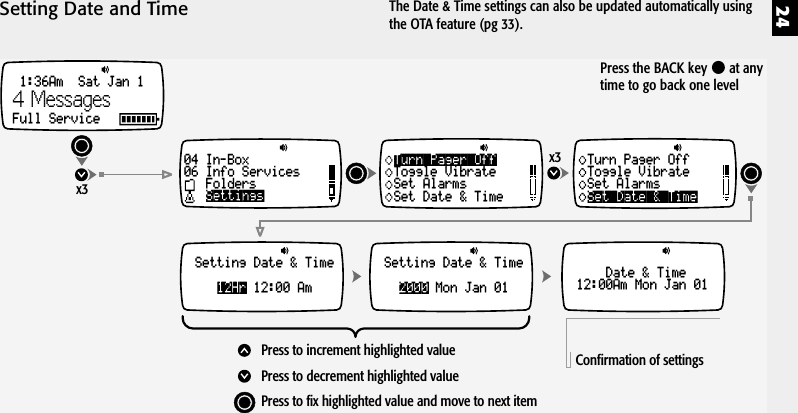 Setting Date and Time

The Date & Time settings can also be updated automatically using the OTA feature (pg 33).

24

Press the BACK key at any time to go back one level

1:36Am Sat Jan 1
4 Messages
Full Service

x3

04 In-Box
06 Info Services
Folders
Settings

Turn Pager Off
Toggle Vibrate
Set Alarms
Set Date & Time

x3

Turn Pager Off
Toggle Vibrate
Set Alarms
Set Date & Time

Setting Date & Time
12Hr 12:00 Am

Setting Date & Time
2000 Mon Jan 01

Date & Time
12:00Am Mon Jan 01

Press to increment highlighted value

Press to decrement highlighted value

Press to fix highlighted value and move to next item

Confirmation of settings