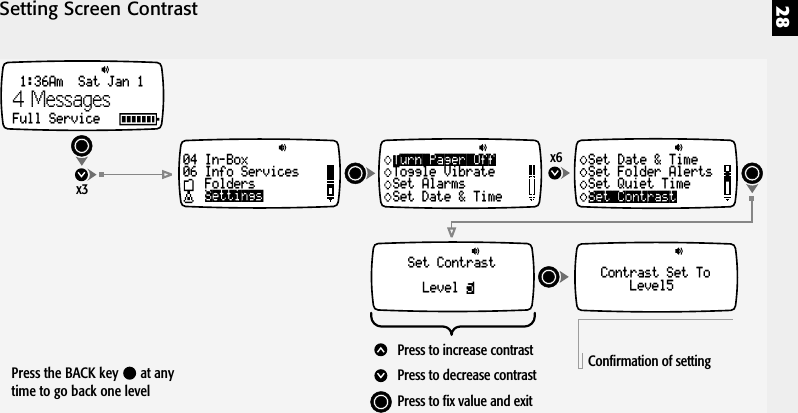 Setting Screen Contrast

28

1:36Am Sat Jan 1
4 Messages
Full Service

x3

04 In-Box
06 Info Services
Folders
Settings

Turn Pager Off
Toggle Vibrate
Set Alarms
Set Date & Time

x6

Set Date & Time
Set Folder Alerts
Set Quiet Time
Set Contrast

Set Contrast
Level 5

Contrast Set To
Level5

Press to increase contrast
Press to decrease contrast
Press to fix value and exit

Confirmation of setting

Press the BACK key at any time to go back one level