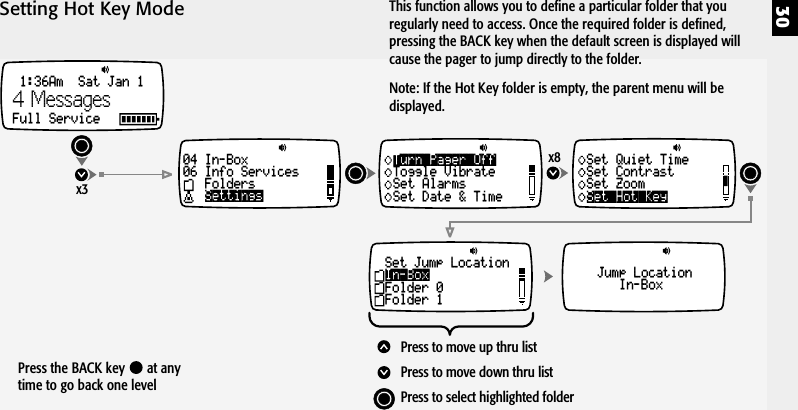 Setting Hot Key Mode

This function allows you to define a particular folder that you regularly need to access. Once the required folder is defined, pressing the BACK key when the default screen is displayed will cause the pager to jump directly to the folder.

Note: If the Hot Key folder is empty, the parent menu will be displayed.

30

1:36Am Sat Jan 1
4 Messages
Full Service

x3

04 In-Box
06 Info Services
Folders
Settings

Turn Pager Off
Toggle Vibrate
Set Alarms
Set Date & Time

x8

Set Quiet Time
Set Contrast
Set Zoom
Set Hot Key

Set Jump Location
In-Box
Folder 0
Folder 1

Jump Location
In-Box

Press to move up thru list

Press to move down thru list

Press to select highlighted folder

Press the BACK key at any time to go back one level