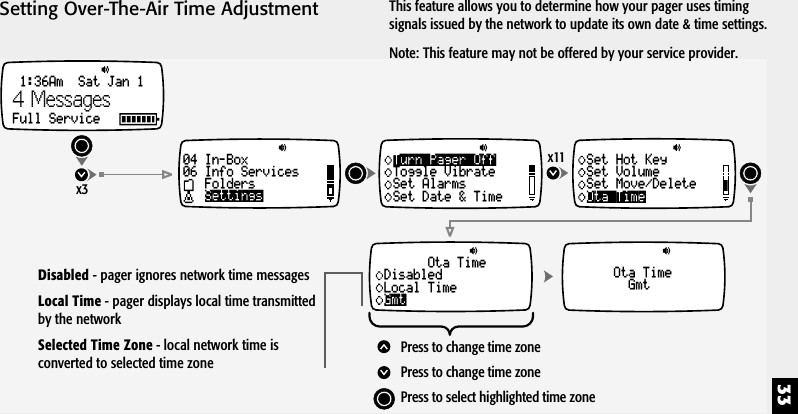 Setting Over-The-Air Time Adjustment

This feature allows you to determine how your pager uses timing signals issued by the network to update its own date & time settings.

Note: This feature may not be offered by your service provider.

1:36Am Sat Jan 1
4 Messages
Full Service

x3

04 In-Box
06 Info Services
Folders
Settings

Turn Pager Off
Toggle Vibrate
Set Alarms
Set Date & Time

x11

Set Hot Key
Set Volume
Set Move/Delete
Ota Time

Ota Time
Disabled
Local Time
Gmt

Ota Time
Gmt

Disabled - pager ignores network time messages

Local Time - pager displays local time transmitted by the network

Selected Time Zone - local network time is converted to selected time zone

Press to change time zone

Press to change time zone

Press to select highlighted time zone

33