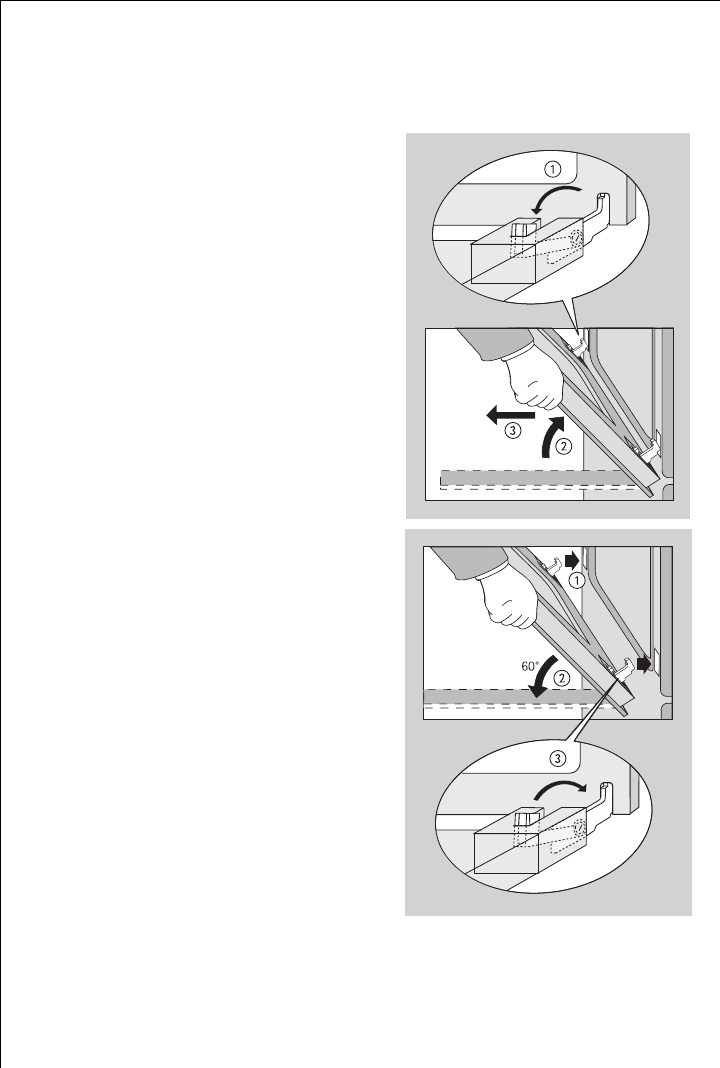 ①

③

②

①

60°

②

③