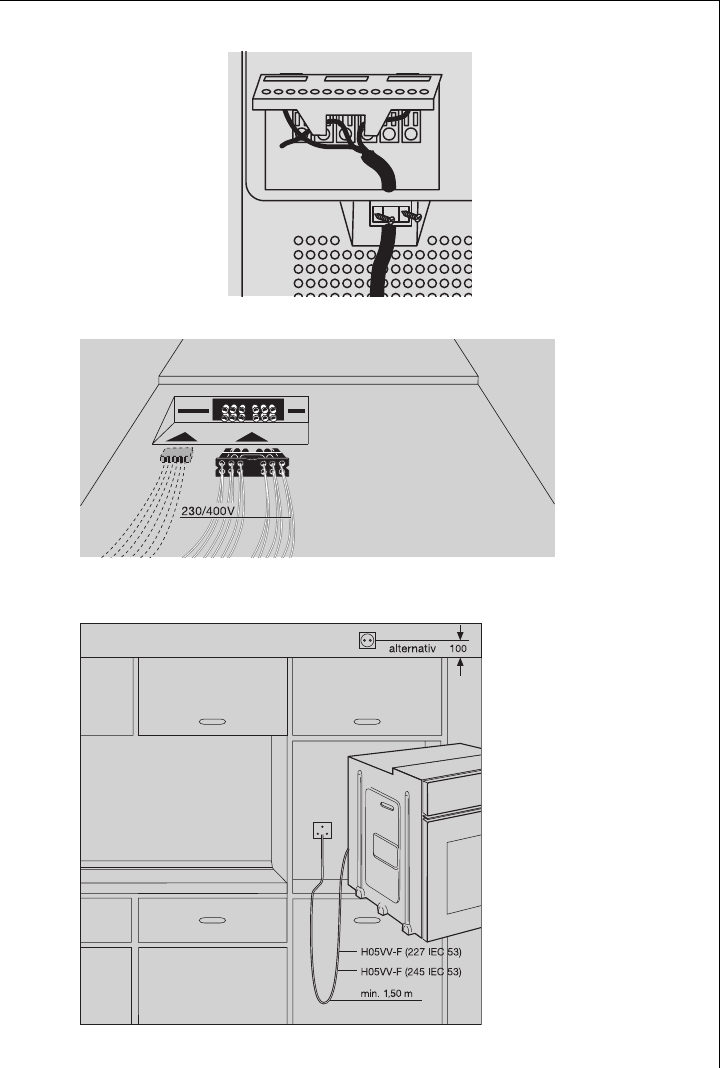 230/400V

alternativ

100

H05VV-F (227 IEC 53)

H05VV-F (245 IEC 53)

min. 1,50 m