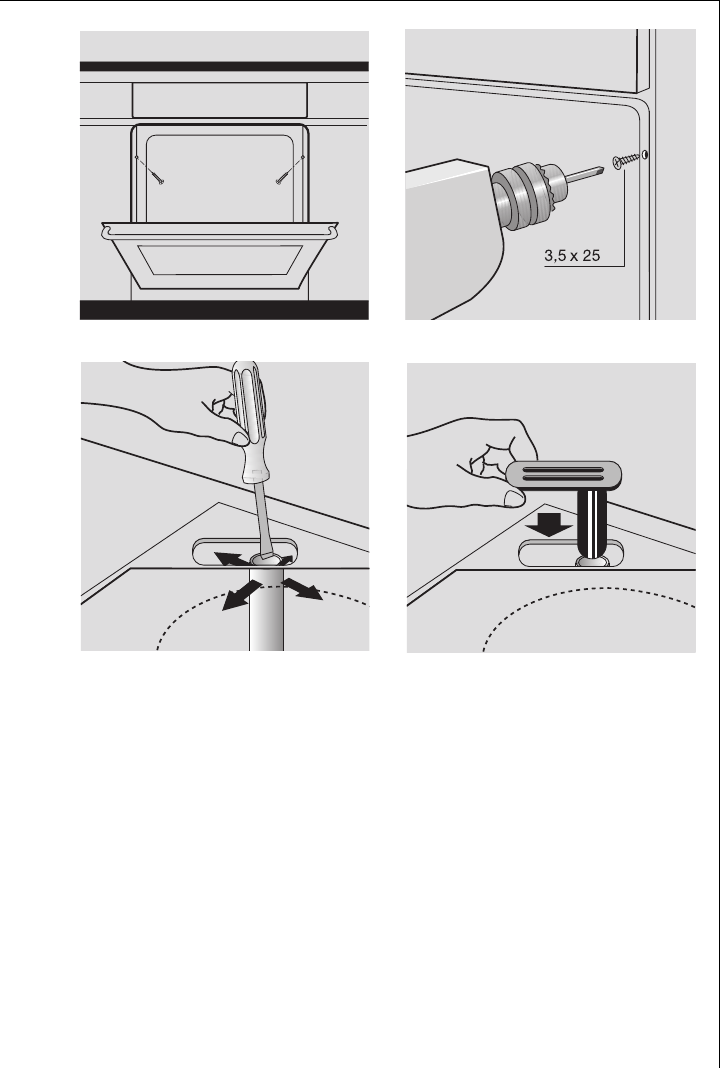 3,5 x 25