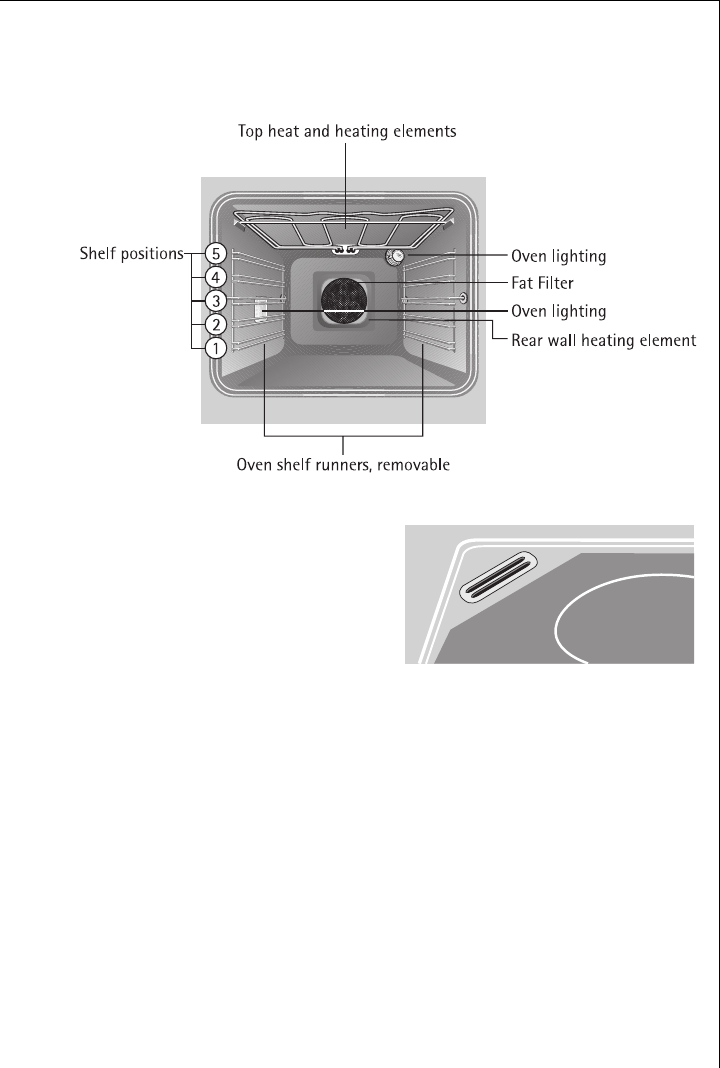 Top heat and heating elements

Shelf positions

5

4

3

2

1

Oven lighting

Fat Filter

Oven lighting

Rear wall heating element

Oven shelf runners, removable