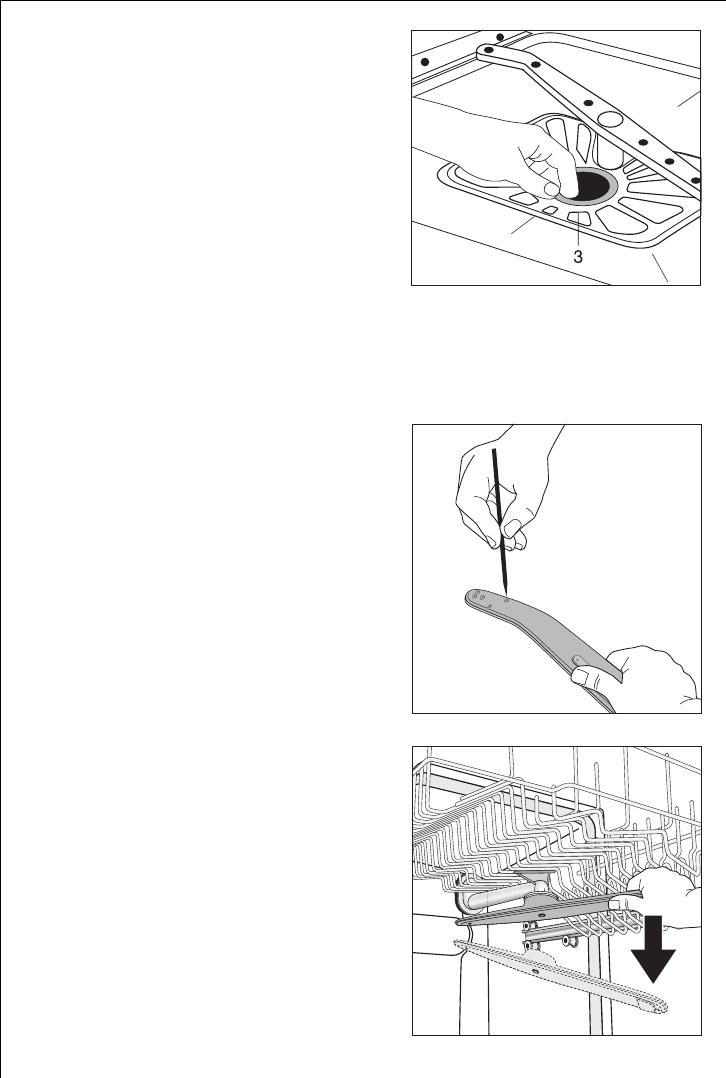 3