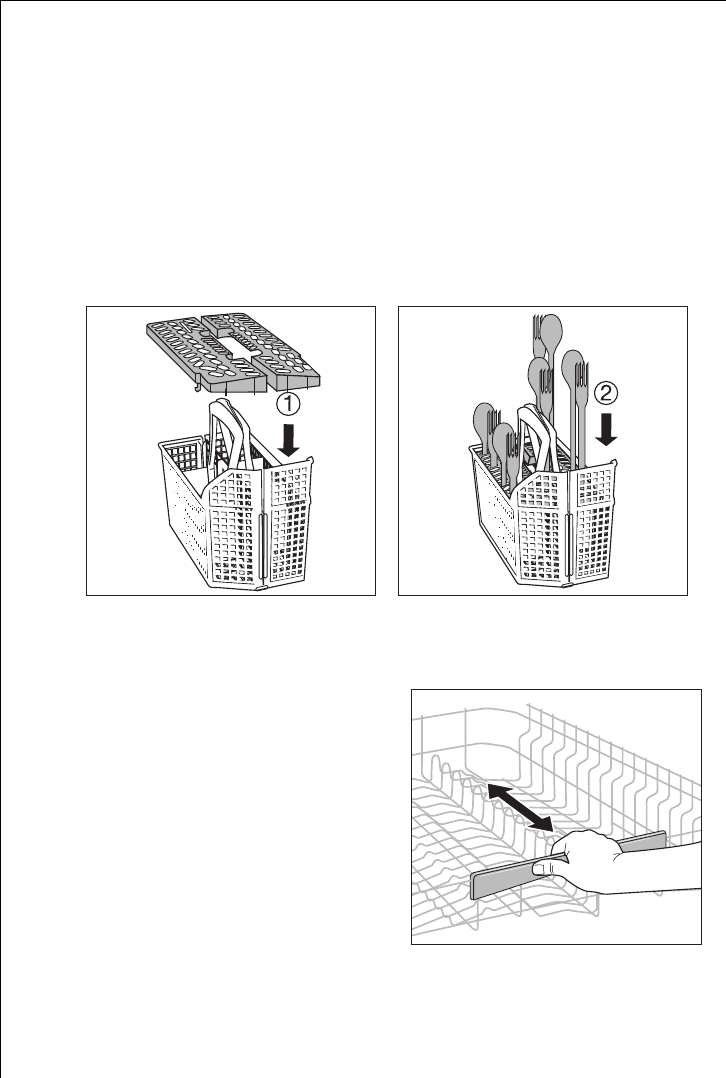 1

2