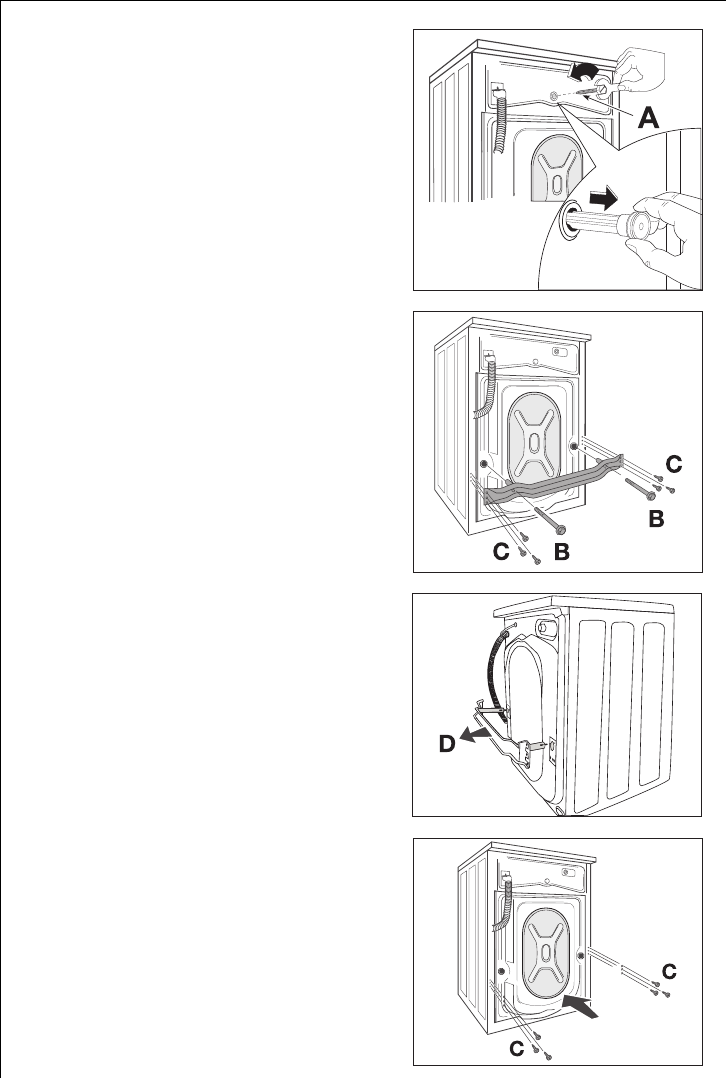 A

C
B
C B

D

C
C