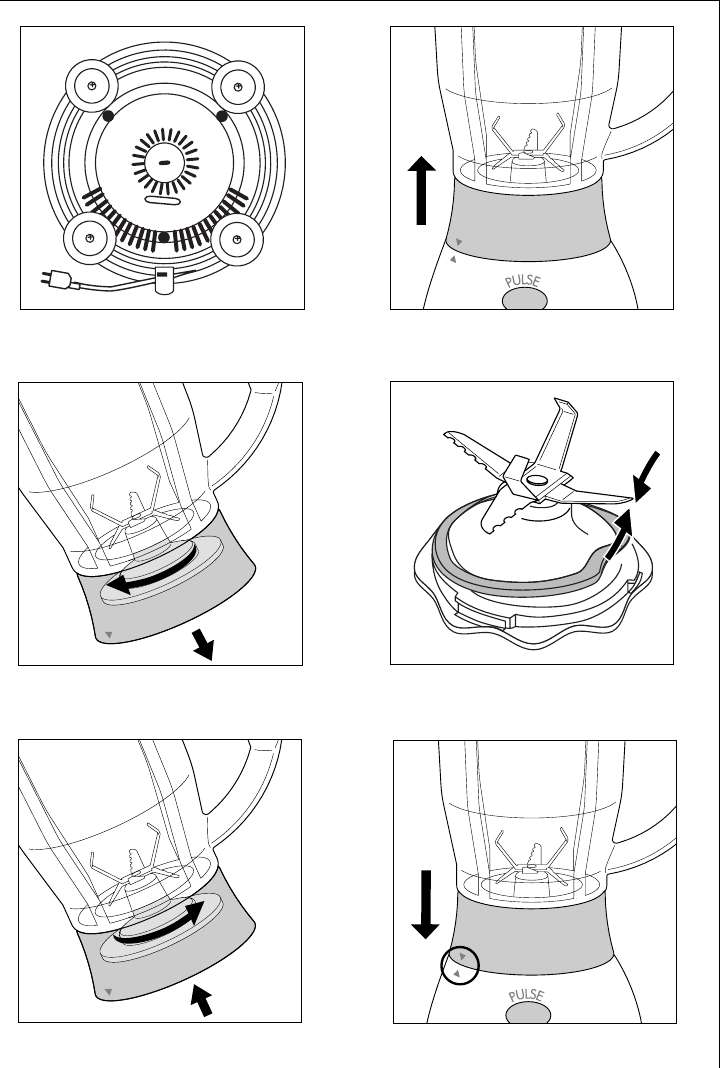 PULSE

PULSE