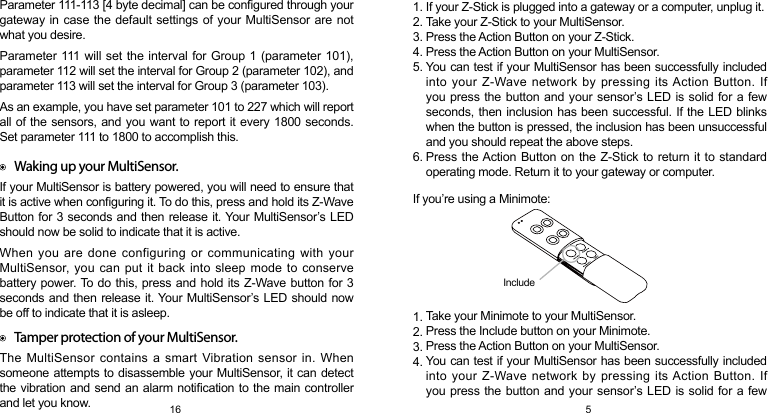 Parameter 111-113 [4 byte decimal] can be configured through your gateway in case the default settings of your MultiSensor are not what you desire.

Parameter 111 will set the interval for Group 1 (parameter 101), parameter 112 will set the interval for Group 2 (parameter 102), and parameter 113 will set the interval for Group 3 (parameter 103).

As an example, you have set parameter 101 to 227 which will report all of the sensors, and you want to report it every 1800 seconds. Set parameter 111 to 1800 to accomplish this.

Waking up your MultiSensor.

If your MultiSensor is battery powered, you will need to ensure that it is active when configuring it. To do this, press and hold its Z-Wave Button for 3 seconds and then release it. Your MultiSensor's LED should now be solid to indicate that it is active.

When you are done configuring or communicating with your MultiSensor, you can put it back into sleep mode to conserve battery power. To do this, press and hold its Z-Wave button for 3 seconds and then release it. Your MultiSensor's LED should now be off to indicate that it is asleep.

Tamper protection of your MultiSensor.

The MultiSensor contains a smart Vibration sensor in. When someone attempts to disassemble your MultiSensor, it can detect the vibration and send an alarm notification to the main controller and let you know.

16

1. If your Z-Stick is plugged into a gateway or a computer, unplug it.
2. Take your Z-Stick to your MultiSensor.
3. Press the Action Button on your Z-Stick.
4. Press the Action Button on your MultiSensor.
5. You can test if your MultiSensor has been successfully included into your Z-Wave network by pressing its Action Button. If you press the button and your sensor's LED is solid for a few seconds, then inclusion has been successful. If the LED blinks when the button is pressed, the inclusion has been unsuccessful and you should repeat the above steps.
6. Press the Action Button on the Z-Stick to return it to standard operating mode. Return it to your gateway or computer.

If you're using a Minimote:

Include

1. Take your Minimote to your MultiSensor.
2. Press the Include button on your Minimote.
3. Press the Action Button on your MultiSensor.
4. You can test if your MultiSensor has been successfully included into your Z-Wave network by pressing its Action Button. If you press the button and your sensor's LED is solid for a few

5