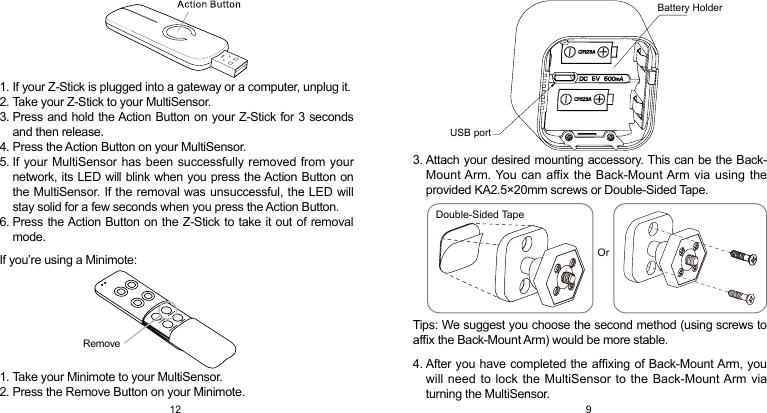 Action Button

1. If your Z-Stick is plugged into a gateway or a computer, unplug it.
2. Take your Z-Stick to your MultiSensor.
3. Press and hold the Action Button on your Z-Stick for 3 seconds and then release.
4. Press the Action Button on your MultiSensor.
5. If your MultiSensor has been successfully removed from your network, its LED will blink when you press the Action Button on the MultiSensor. If the removal was unsuccessful, the LED will stay solid for a few seconds when you press the Action Button.
6. Press the Action Button on the Z-Stick to take it out of removal mode.

If you're using a Minimote:

Remove

1. Take your Minimote to your MultiSensor.
2. Press the Remove Button on your Minimote.

12

Battery Holder

CR123A

DC 5V 600mA

CR123A

USB port

3. Attach your desired mounting accessory. This can be the Back-Mount Arm. You can affix the Back-Mount Arm via using the provided KA2.5×20mm screws or Double-Sided Tape.

Double-Sided Tape

Or

Tips: We suggest you choose the second method (using screws to affix the Back-Mount Arm) would be more stable.

4. After you have completed the affixing of Back-Mount Arm, you will need to lock the MultiSensor to the Back-Mount Arm via turning the MultiSensor.

9