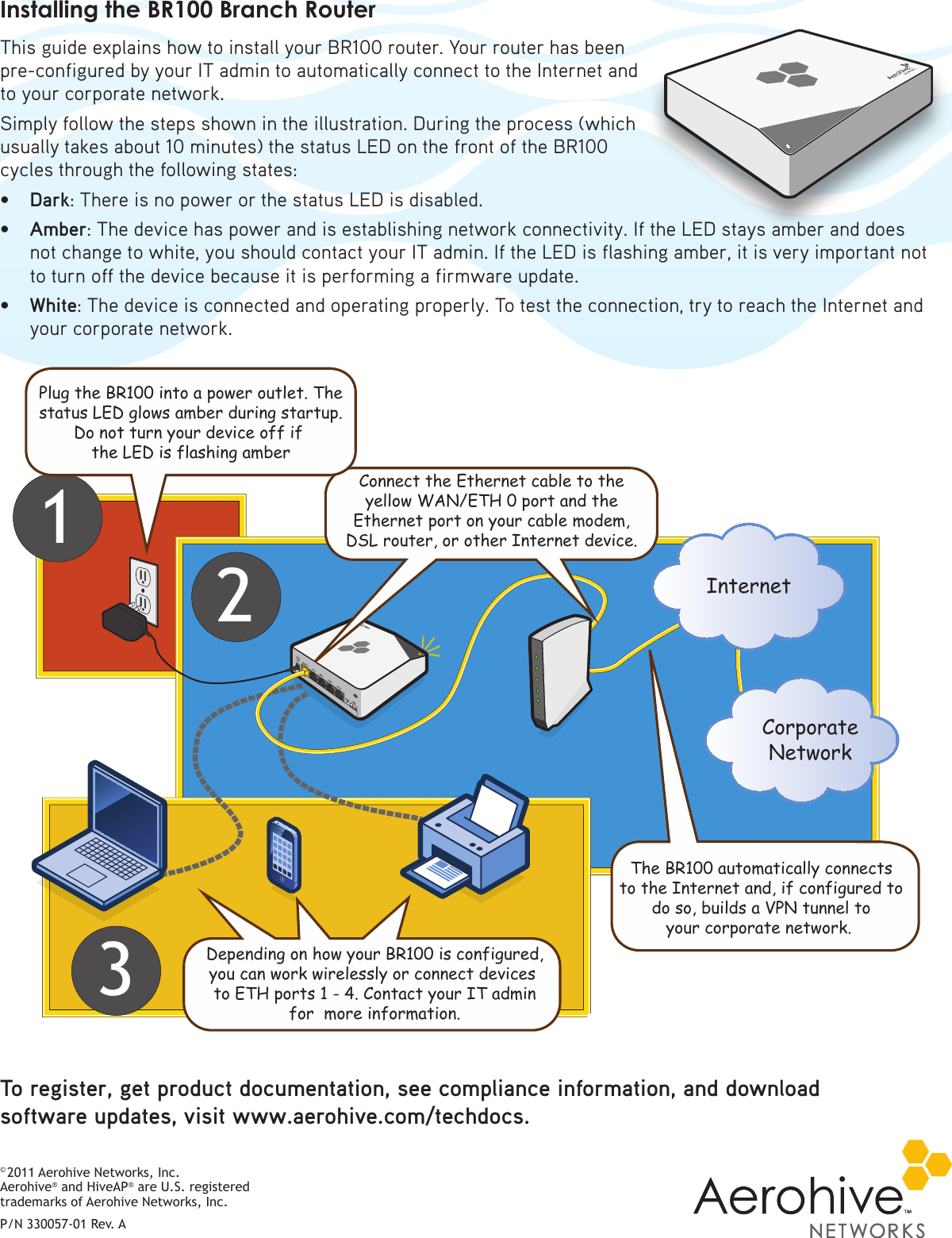 Installing the BR100 Branch Router

This guide explains how to install your BR100 router. Your router has been pre-configured by your IT admin to automatically connect to the Internet and to your corporate network.

Simply follow the steps shown in the illustration. During the process (which usually takes about 10 minutes) the status LED on the front of the BR100 cycles through the following states:

• Dark: There is no power or the status LED is disabled.

• Amber: The device has power and is establishing network connectivity. If the LED stays amber and does not change to white, you should contact your IT admin. If the LED is flashing amber, it is very important not to turn off the device because it is performing a firmware update.

• White: The device is connected and operating properly. To test the connection, try to reach the Internet and your corporate network.

Plug the BR100 into a power outlet. The status LED glows amber during startup. Do not turn your device off if the LED is flashing amber

1

Connect the Ethernet cable to the yellow WAN/ETH 0 port and the Ethernet port on your cable modem, DSL router, or other Internet device.

2

Internet

Corporate Network

The BR100 automatically connects to the Internet and, if configured to do so, builds a VPN tunnel to your corporate network.

3

Depending on how your BR100 is configured, you can work wirelessly or connect devices to ETH ports 1 - 4. Contact your IT admin for more information.

To register, get product documentation, see compliance information, and download software updates, visit www.aerohive.com/techdocs.

©2011 Aerohive Networks, Inc.
Aerohive® and HiveAP® are U.S. registered trademarks of Aerohive Networks, Inc.

P/N 330057-01 Rev. A

Aerohive™ NETWORKS