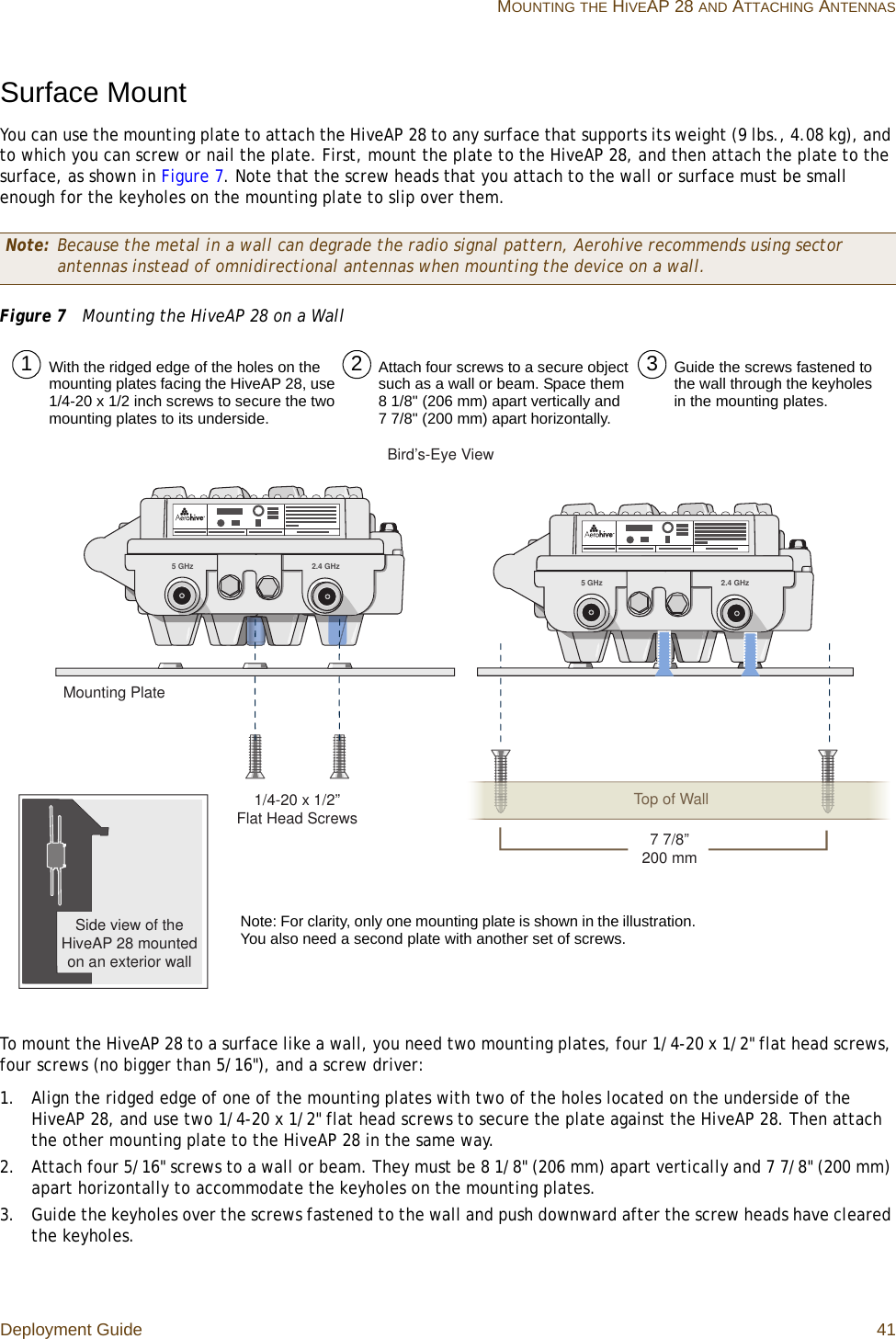 MOUNTING THE HIVEAP 28 AND ATTACHING ANTENNAS

Surface Mount

You can use the mounting plate to attach the HiveAP 28 to any surface that supports its weight (9 lbs., 4.08 kg), and to which you can screw or nail the plate. First, mount the plate to the HiveAP 28, and then attach the plate to the surface, as shown in Figure 7. Note that the screw heads that you attach to the wall or surface must be small enough for the keyholes on the mounting plate to slip over them.

Note: Because the metal in a wall can degrade the radio signal pattern, Aerohive recommends using sector antennas instead of omnidirectional antennas when mounting the device on a wall.

Figure 7 Mounting the HiveAP 28 on a Wall

1 With the ridged edge of the holes on the mounting plates facing the HiveAP 28, use 1/4-20 x 1/2 inch screws to secure the two mounting plates to its underside.

2 Attach four screws to a secure object such as a wall or beam. Space them 8 1/8" (206 mm) apart vertically and 7 7/8" (200 mm) apart horizontally.

3 Guide the screws fastened to the wall through the keyholes in the mounting plates.

Bird's-Eye View

Aerohive 5 GHz 2.4 GHz

Aerohive 5 GHz 2.4 GHz

Mounting Plate

1/4-20 x 1/2" Flat Head Screws

Top of Wall

7 7/8" 200 mm

Side view of the HiveAP 28 mounted on an exterior wall

Note: For clarity, only one mounting plate is shown in the illustration. You also need a second plate with another set of screws.

To mount the HiveAP 28 to a surface like a wall, you need two mounting plates, four 1/4-20 x 1/2" flat head screws, four screws (no bigger than 5/16"), and a screw driver:

1. Align the ridged edge of one of the mounting plates with two of the holes located on the underside of the HiveAP 28, and use two 1/4-20 x 1/2" flat head screws to secure the plate against the HiveAP 28. Then attach the other mounting plate to the HiveAP 28 in the same way.

2. Attach four 5/16" screws to a wall or beam. They must be 8 1/8" (206 mm) apart vertically and 7 7/8" (200 mm) apart horizontally to accommodate the keyholes on the mounting plates.

3. Guide the keyholes over the screws fastened to the wall and push downward after the screw heads have cleared the keyholes.

Deployment Guide 41