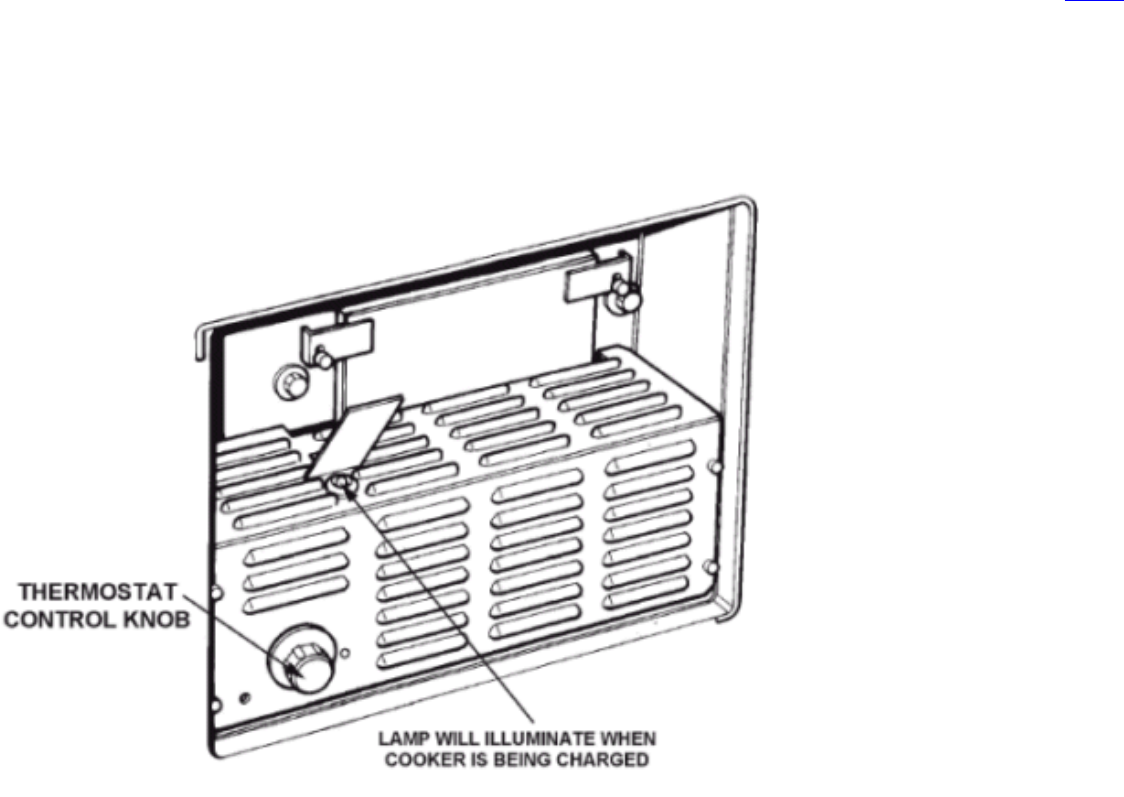 THERMOSTAT CONTROL KNOB

LAMP WILL ILLUMINATE WHEN COOKER IS BEING CHARGED