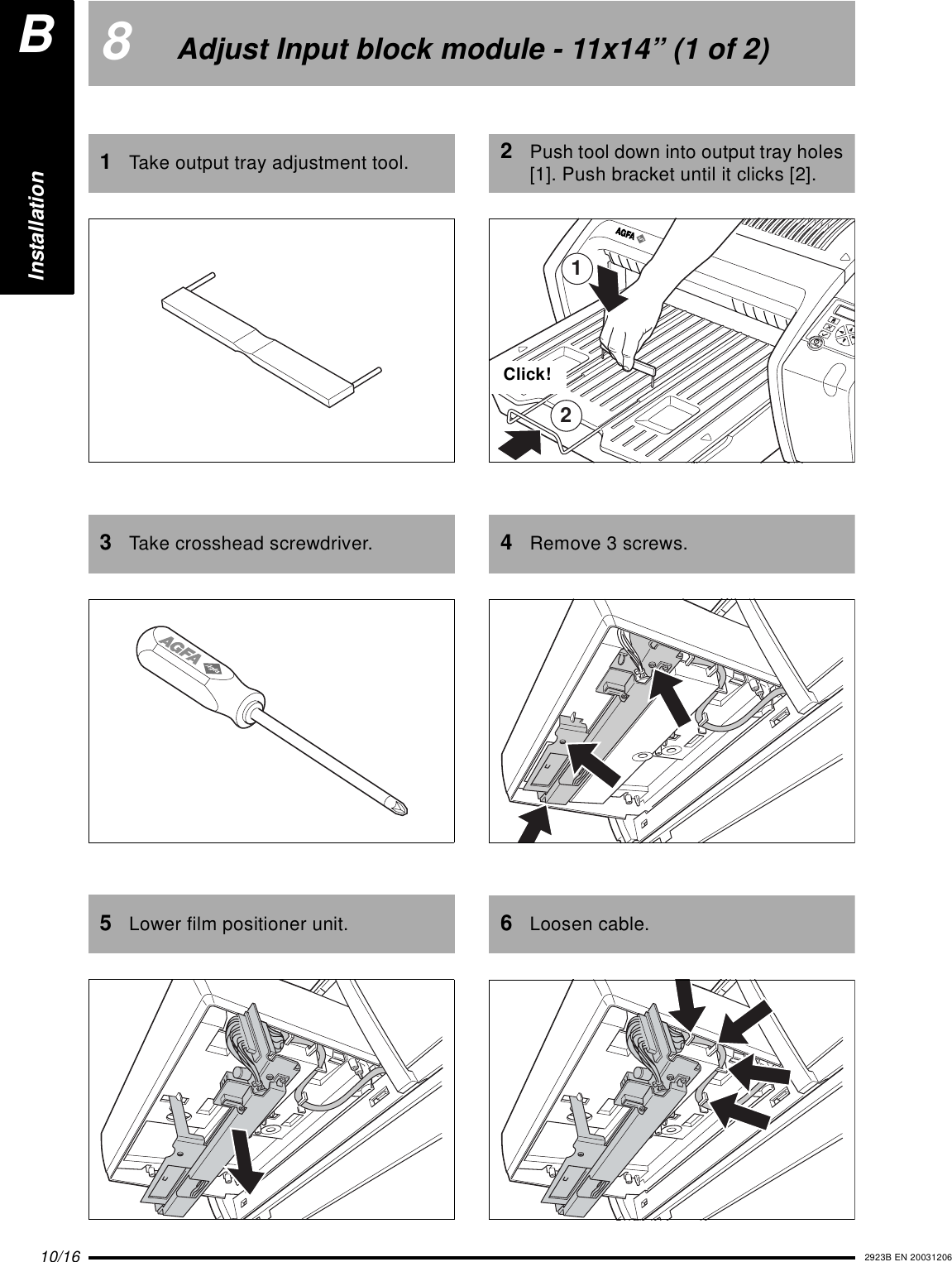 B

Installation

8 Adjust Input block module - 11x14” (1 of 2)

1 Take output tray adjustment tool.

2 Push tool down into output tray holes [1]. Push bracket until it clicks [2].

AGFA

1

Click!

2

3 Take crosshead screwdriver.

AGFA

4 Remove 3 screws.

5 Lower film positioner unit.

6 Loosen cable.

10/16

2923B EN 20031206