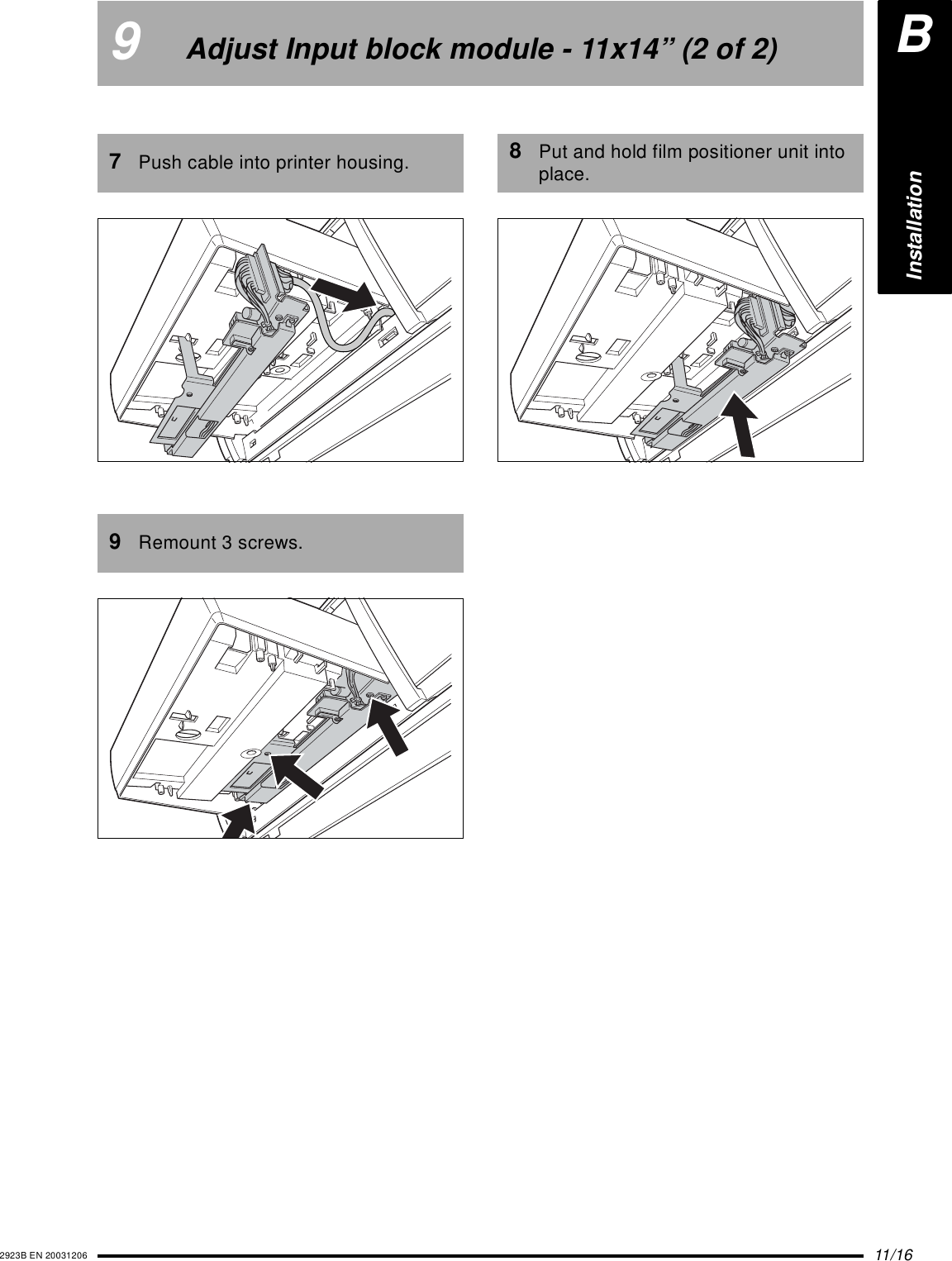 9 Adjust Input block module - 11x14” (2 of 2)

B

Installation

7 Push cable into printer housing.

8 Put and hold film positioner unit into place.

9 Remount 3 screws.

2923B EN 20031206

11/16