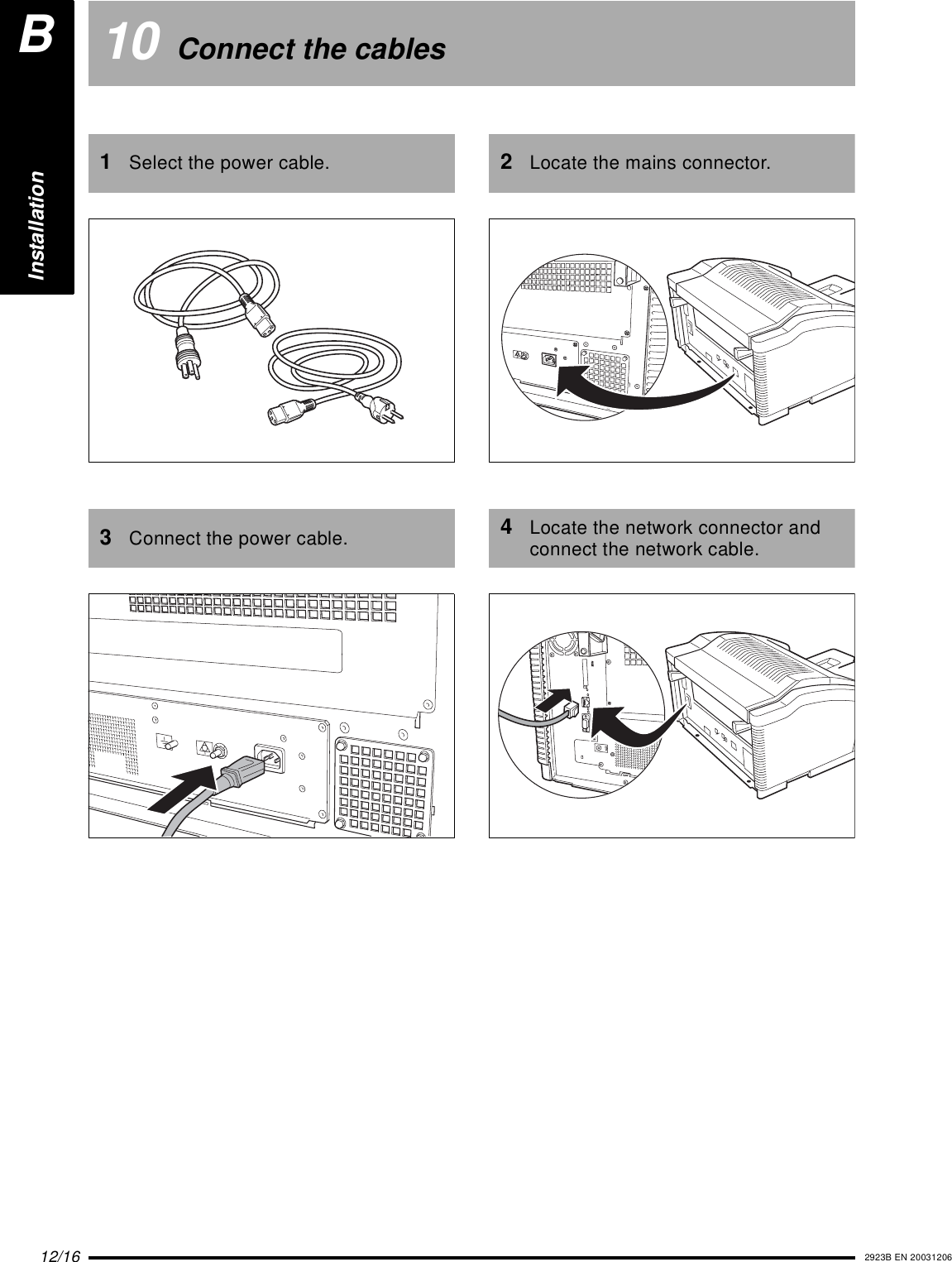 B

Installation

10 Connect the cables

1 Select the power cable.

2 Locate the mains connector.

3 Connect the power cable.

4 Locate the network connector and connect the network cable.

12/16

2923B EN 20031206