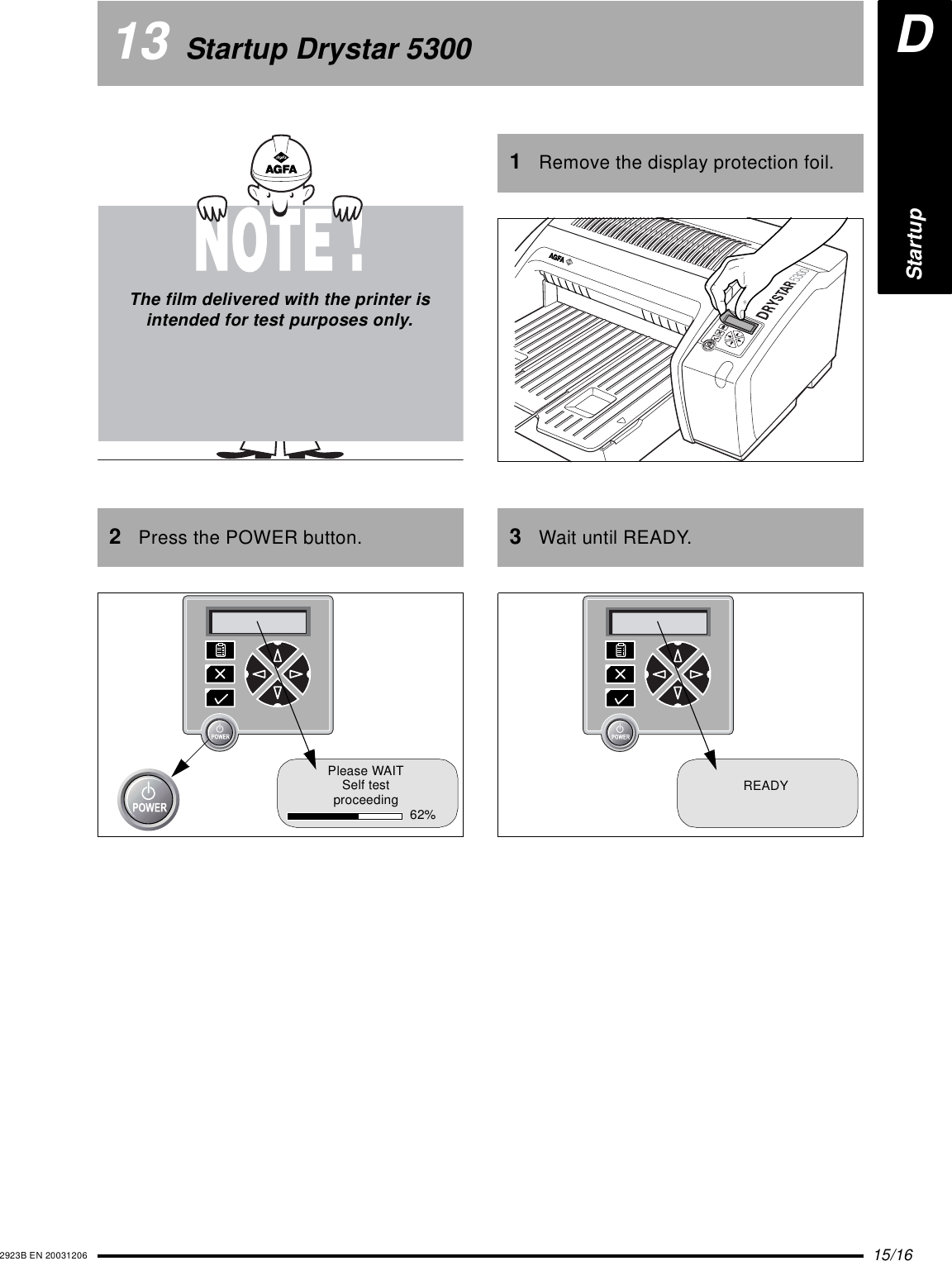 13 Startup Drystar 5300

D

Startup

AGFA

NOTE !

The film delivered with the printer is intended for test purposes only.

1 Remove the display protection foil.

AGFA

DRYSTAR 5300

2 Press the POWER button.

POWER

POWER

Please WAIT
Self test
proceeding
62%

3 Wait until READY.

POWER

READY

2923B EN 20031206

15/16