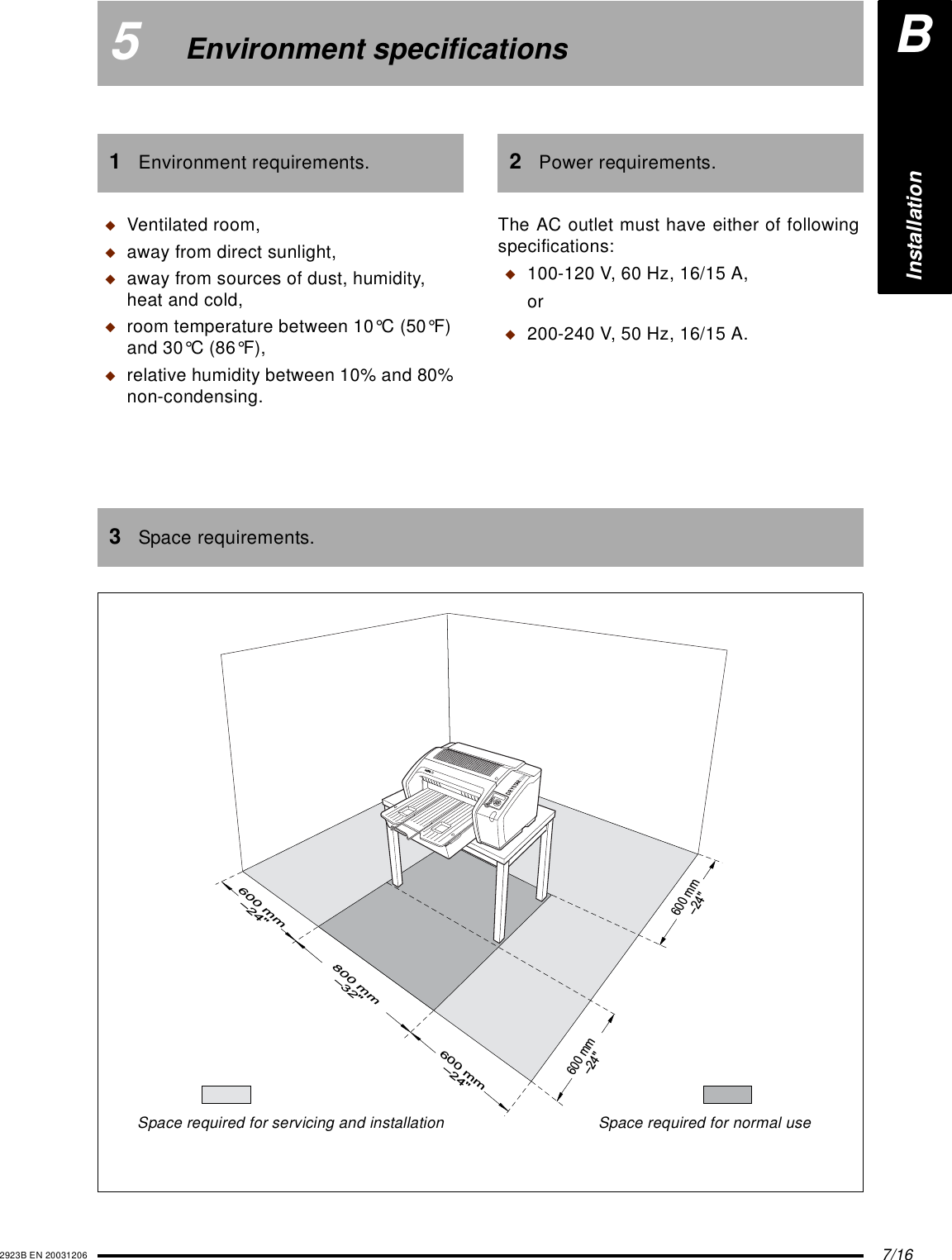 5 Environment specifications

B

Installation

1 Environment requirements.

◆ Ventilated room,

◆ away from direct sunlight,

◆ away from sources of dust, humidity, heat and cold,

◆ room temperature between 10°C (50°F) and 30°C (86°F),

◆ relative humidity between 10% and 80% non-condensing.

2 Power requirements.

The AC outlet must have either of following specifications:

◆ 100-120 V, 60 Hz, 16/15 A,

or

◆ 200-240 V, 50 Hz, 16/15 A.

3 Space requirements.

600 mm ~24"

800 mm ~32"

600 mm ~24"

600 mm ~24"

600 mm ~24"

Space required for servicing and installation

Space required for normal use

2923B EN 20031206

7/16