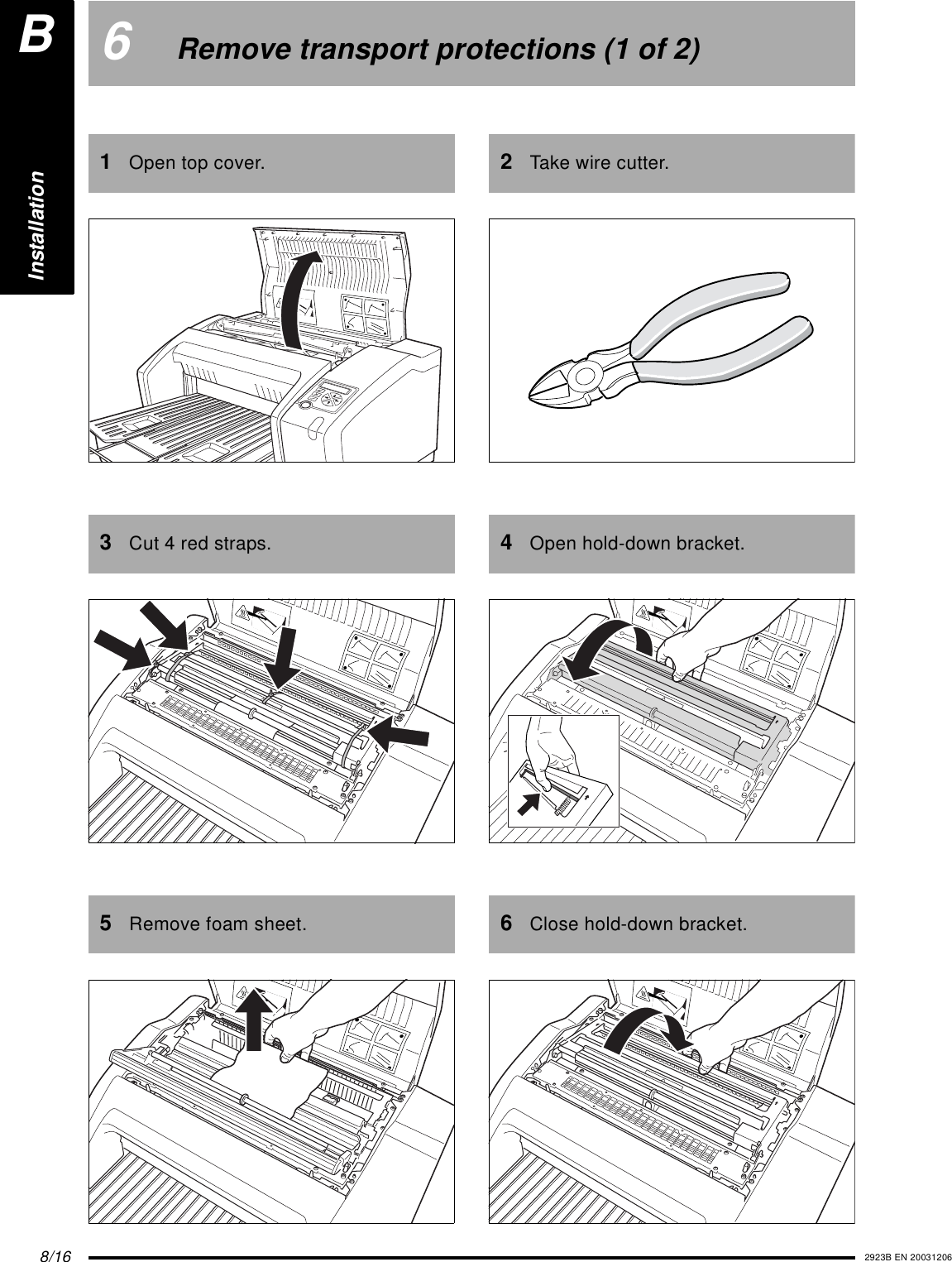 B

Installation

6 Remove transport protections (1 of 2)

1 Open top cover.

2 Take wire cutter.

3 Cut 4 red straps.

4 Open hold-down bracket.

5 Remove foam sheet.

6 Close hold-down bracket.

8/16

2923B EN 20031206