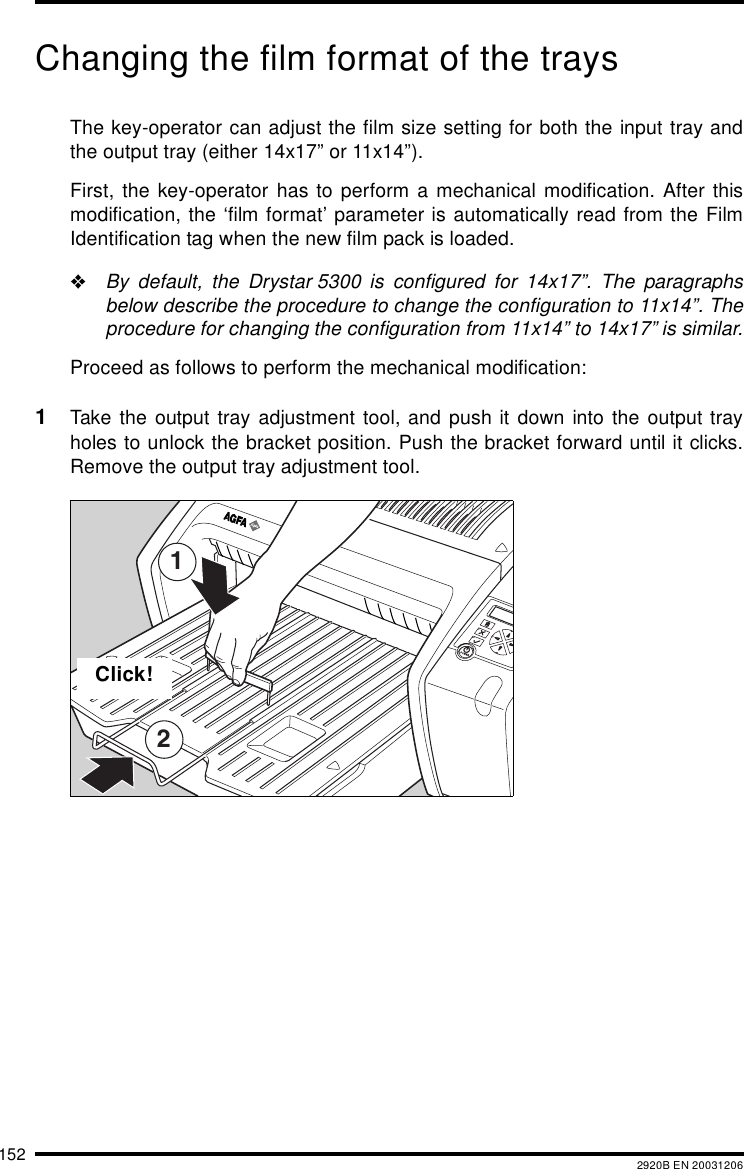 Changing the film format of the trays

The key-operator can adjust the film size setting for both the input tray and the output tray (either 14x17” or 11x14”).

First, the key-operator has to perform a mechanical modification. After this modification, the ‘film format’ parameter is automatically read from the Film Identification tag when the new film pack is loaded.

❖ By default, the Drystar 5300 is configured for 14x17”. The paragraphs below describe the procedure to change the configuration to 11x14”. The procedure for changing the configuration from 11x14” to 14x17” is similar.

Proceed as follows to perform the mechanical modification:

1 Take the output tray adjustment tool, and push it down into the output tray holes to unlock the bracket position. Push the bracket forward until it clicks. Remove the output tray adjustment tool.

AGFA

1

Click!

2

152

2920B EN 20031206