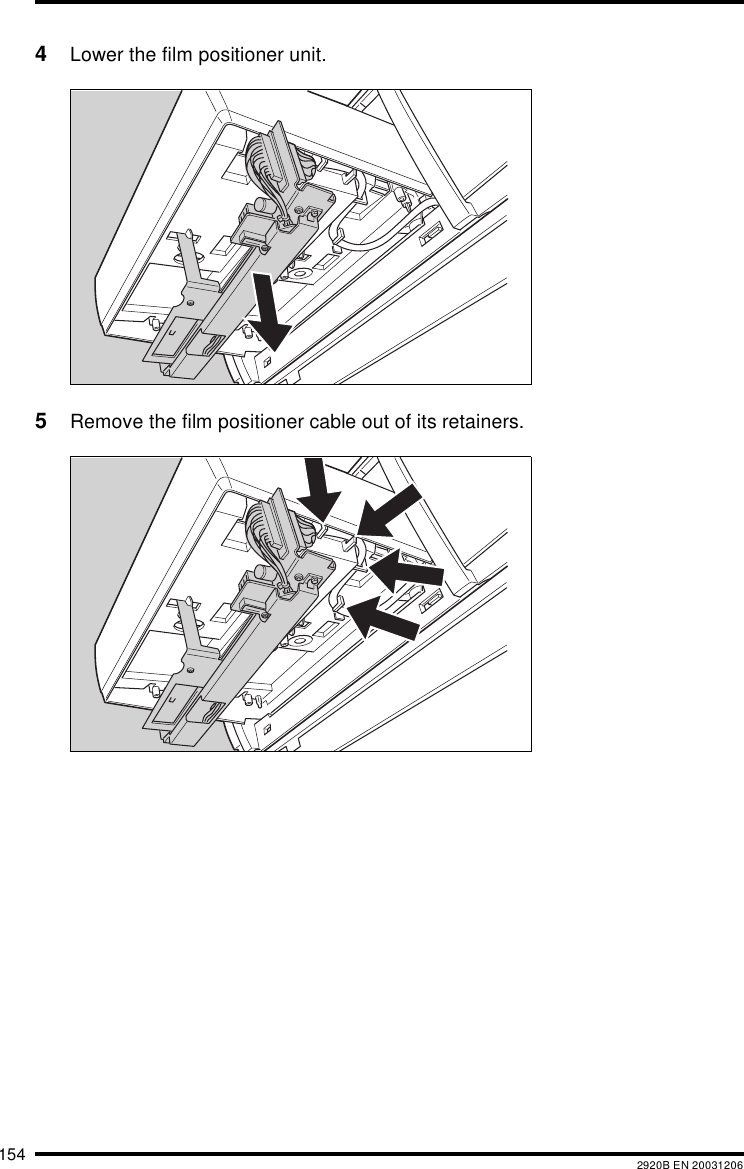 4 Lower the film positioner unit.

5 Remove the film positioner cable out of its retainers.

154

2920B EN 20031206