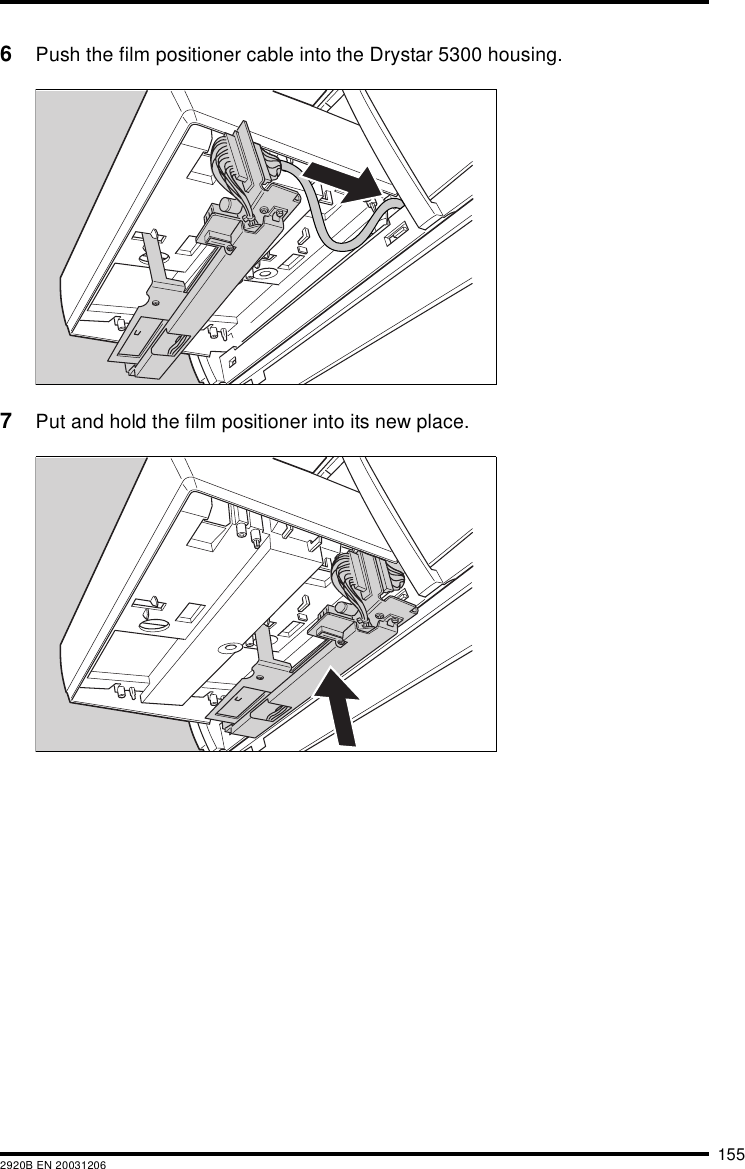 6 Push the film positioner cable into the Drystar 5300 housing.

7 Put and hold the film positioner into its new place.

155

2920B EN 20031206