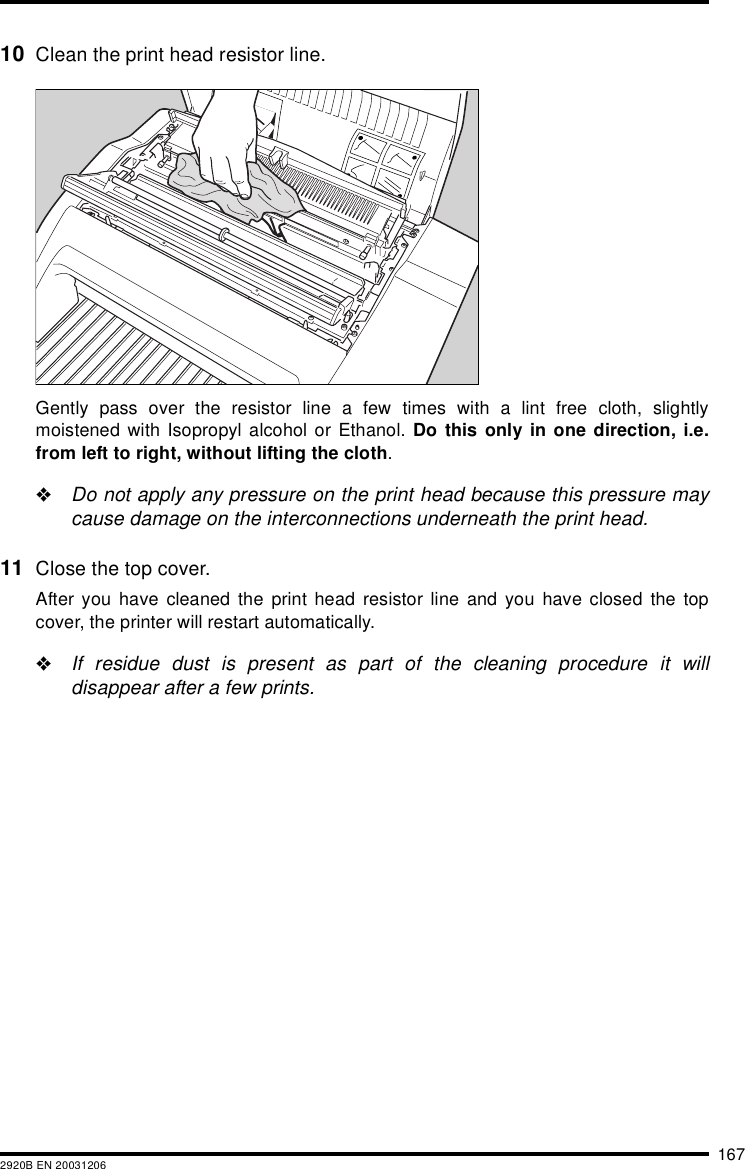 10 Clean the print head resistor line.

Gently pass over the resistor line a few times with a lint free cloth, slightly moistened with Isopropyl alcohol or Ethanol. Do this only in one direction, i.e. from left to right, without lifting the cloth.

❖ Do not apply any pressure on the print head because this pressure may cause damage on the interconnections underneath the print head.

11 Close the top cover.

After you have cleaned the print head resistor line and you have closed the top cover, the printer will restart automatically.

❖ If residue dust is present as part of the cleaning procedure it will disappear after a few prints.

167

2920B EN 20031206