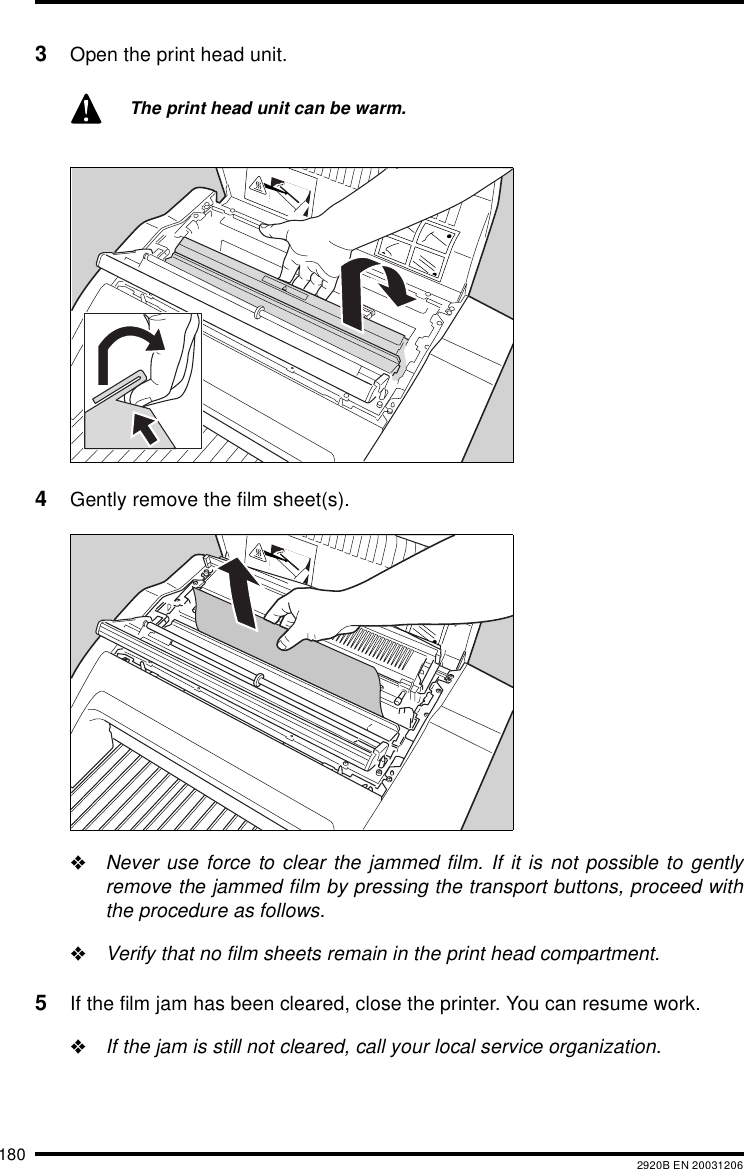 3 Open the print head unit.

The print head unit can be warm.

4 Gently remove the film sheet(s).

❖ Never use force to clear the jammed film. If it is not possible to gently remove the jammed film by pressing the transport buttons, proceed with the procedure as follows.

❖ Verify that no film sheets remain in the print head compartment.

5 If the film jam has been cleared, close the printer. You can resume work.

❖ If the jam is still not cleared, call your local service organization.

180 2920B EN 20031206