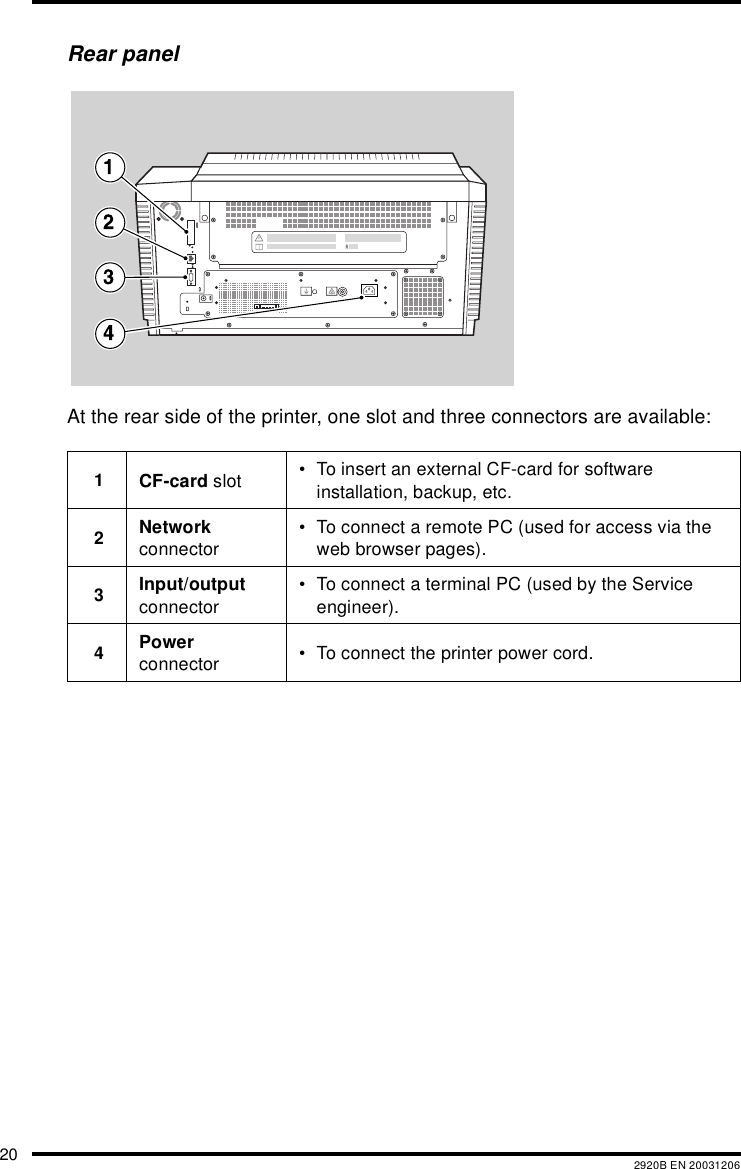 Rear panel

1
2
3
4

At the rear side of the printer, one slot and three connectors are available:

| | | |
|---|---|---|
| 1 | CF-card slot | • To insert an external CF-card for software installation, backup, etc. |
| 2 | Network connector | • To connect a remote PC (used for access via the web browser pages). |
| 3 | Input/output connector | • To connect a terminal PC (used by the Service engineer). |
| 4 | Power connector | • To connect the printer power cord. |

20

2920B EN 20031206