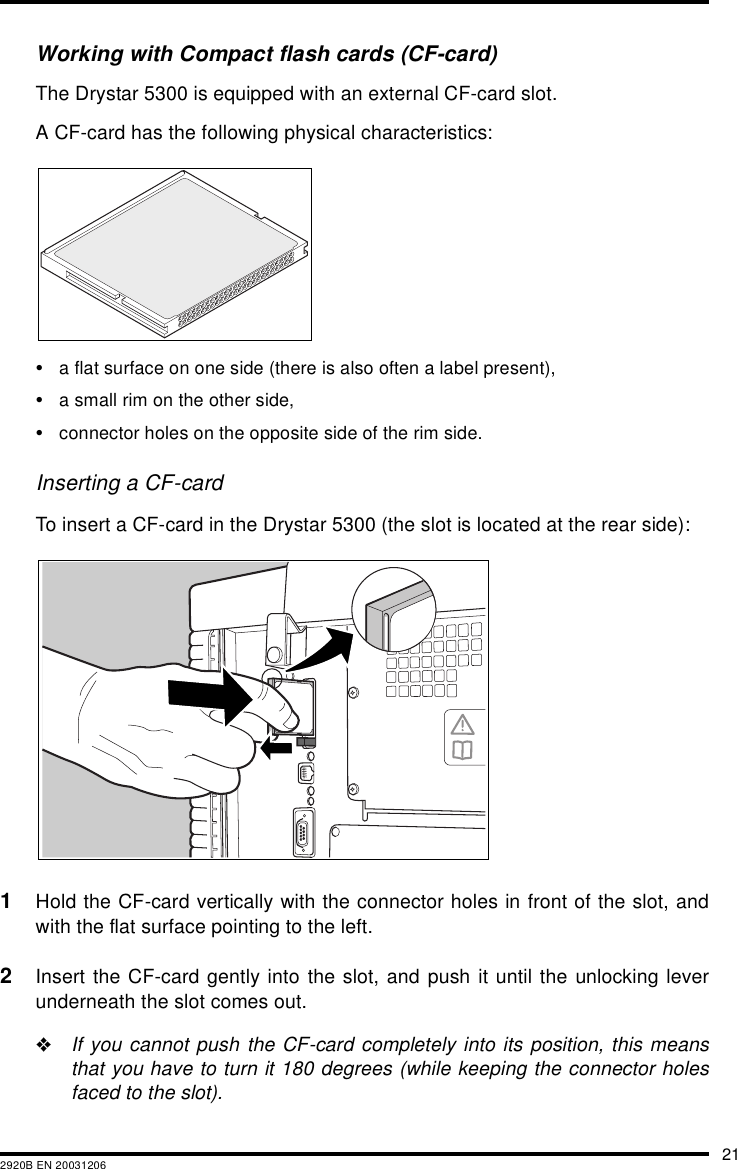 Working with Compact flash cards (CF-card)

The Drystar 5300 is equipped with an external CF-card slot.

A CF-card has the following physical characteristics:

• a flat surface on one side (there is also often a label present),

• a small rim on the other side,

• connector holes on the opposite side of the rim side.

Inserting a CF-card

To insert a CF-card in the Drystar 5300 (the slot is located at the rear side):

1 Hold the CF-card vertically with the connector holes in front of the slot, and with the flat surface pointing to the left.

2 Insert the CF-card gently into the slot, and push it until the unlocking lever underneath the slot comes out.

❖ If you cannot push the CF-card completely into its position, this means that you have to turn it 180 degrees (while keeping the connector holes faced to the slot).

21

2920B EN 20031206