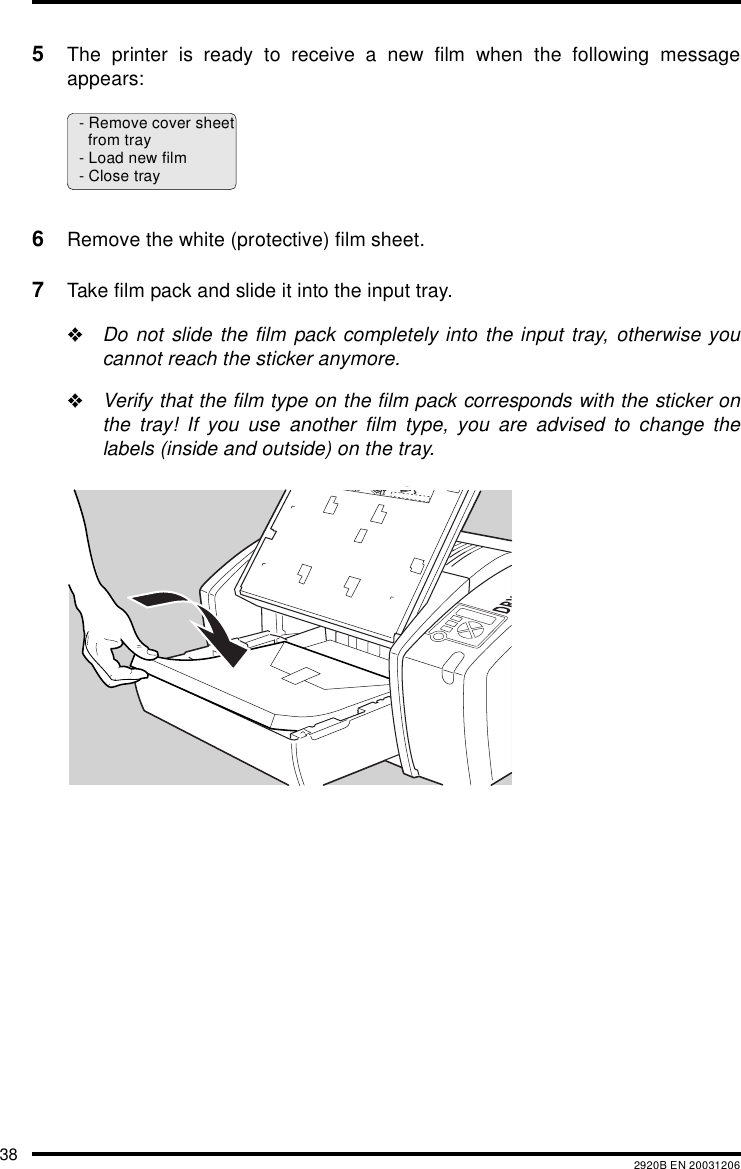 5 The printer is ready to receive a new film when the following message appears:

- Remove cover sheet from tray
- Load new film
- Close tray

6 Remove the white (protective) film sheet.

7 Take film pack and slide it into the input tray.

❖ Do not slide the film pack completely into the input tray, otherwise you cannot reach the sticker anymore.

❖ Verify that the film type on the film pack corresponds with the sticker on the tray! If you use another film type, you are advised to change the labels (inside and outside) on the tray.

38 2920B EN 20031206