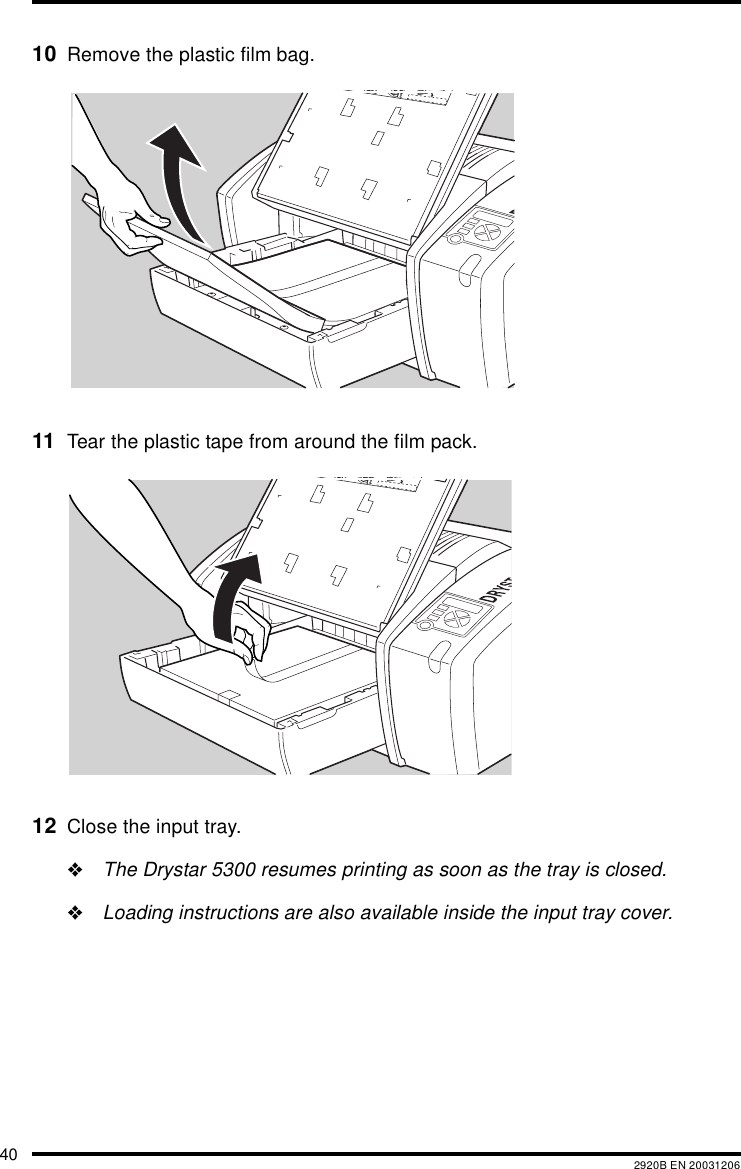 10 Remove the plastic film bag.

11 Tear the plastic tape from around the film pack.

DRYST

12 Close the input tray.

❖ The Drystar 5300 resumes printing as soon as the tray is closed.

❖ Loading instructions are also available inside the input tray cover.

40

2920B EN 20031206